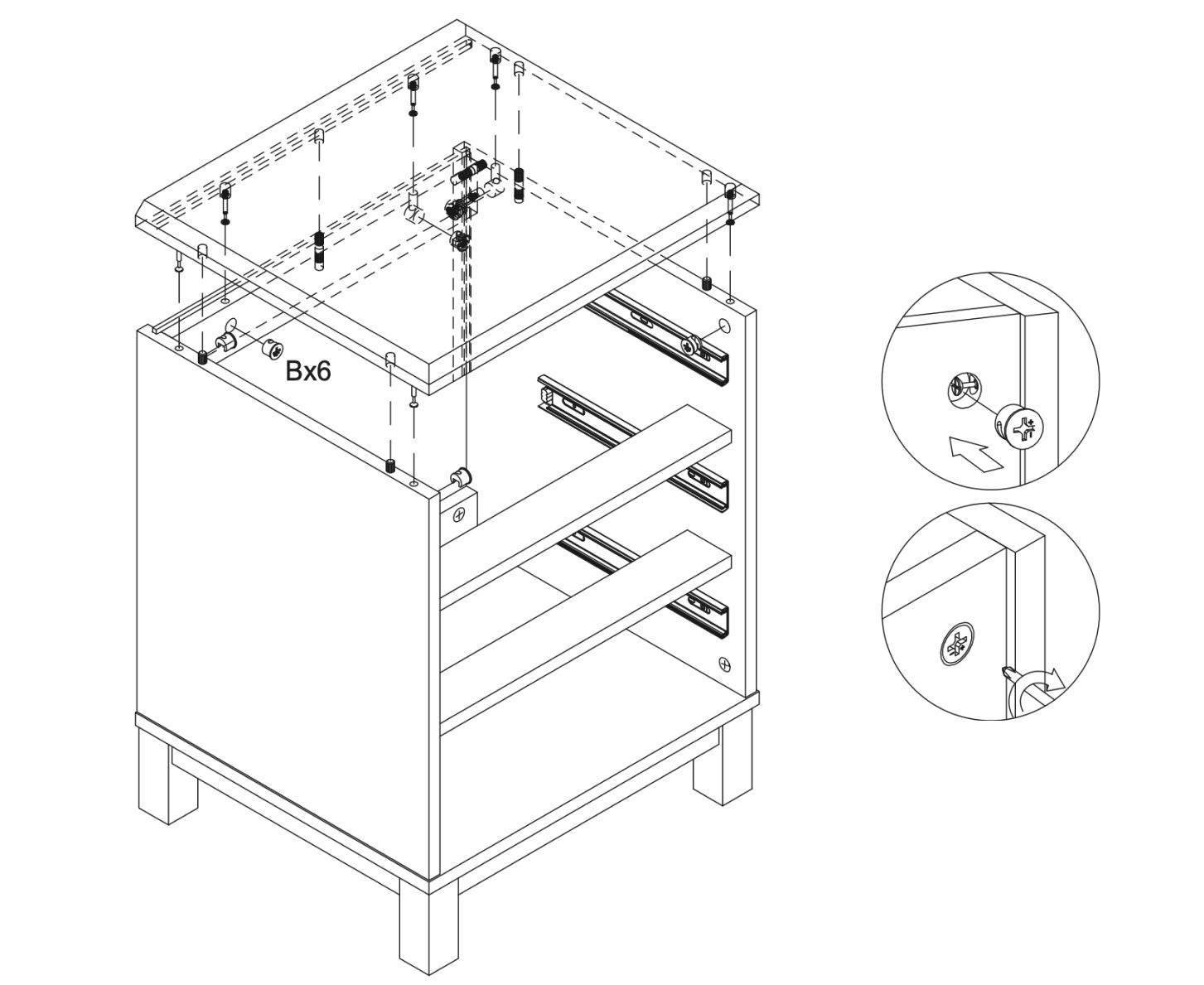 Bx6