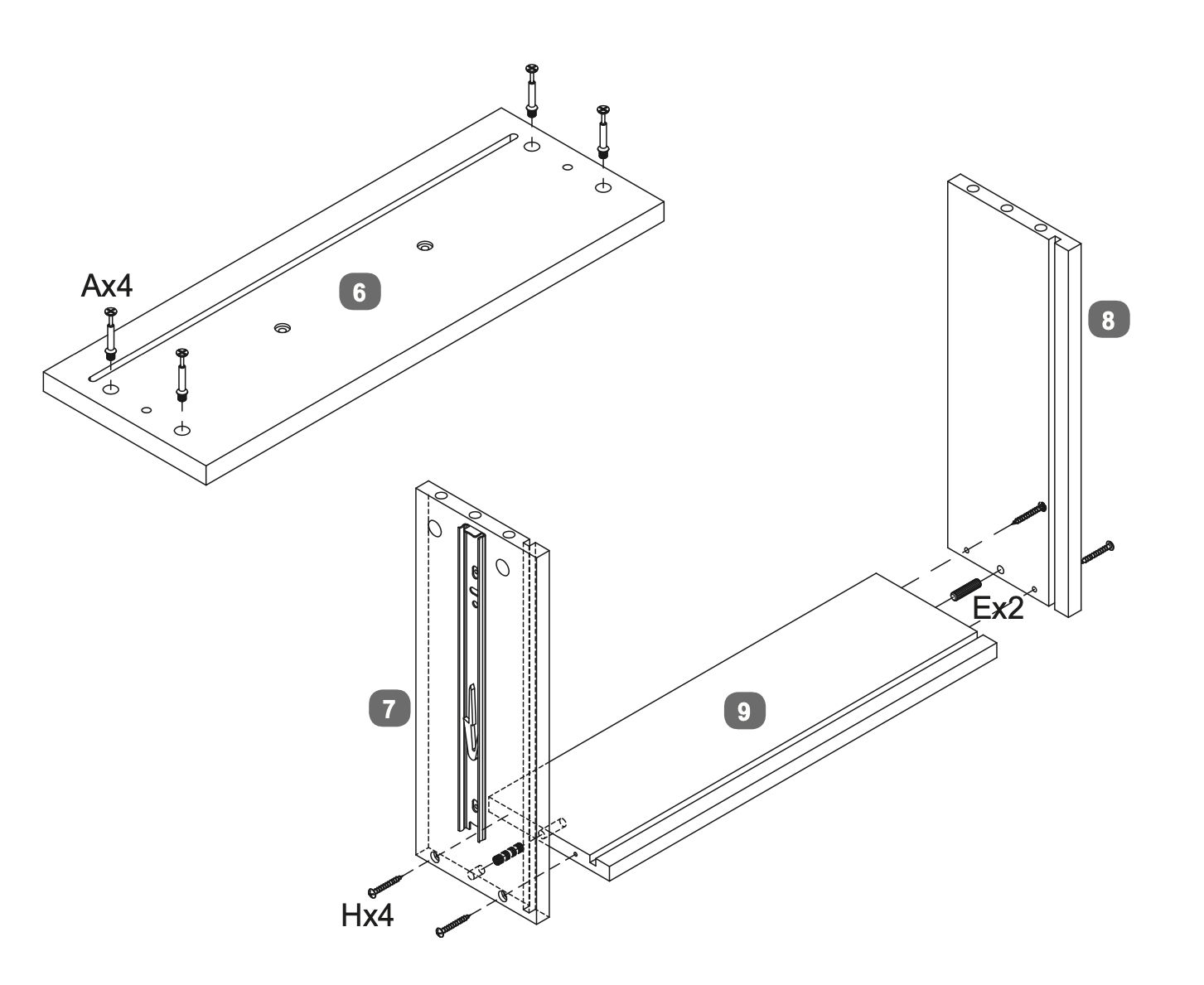 Ax4

6

8

Ex2

7

9

Hx4