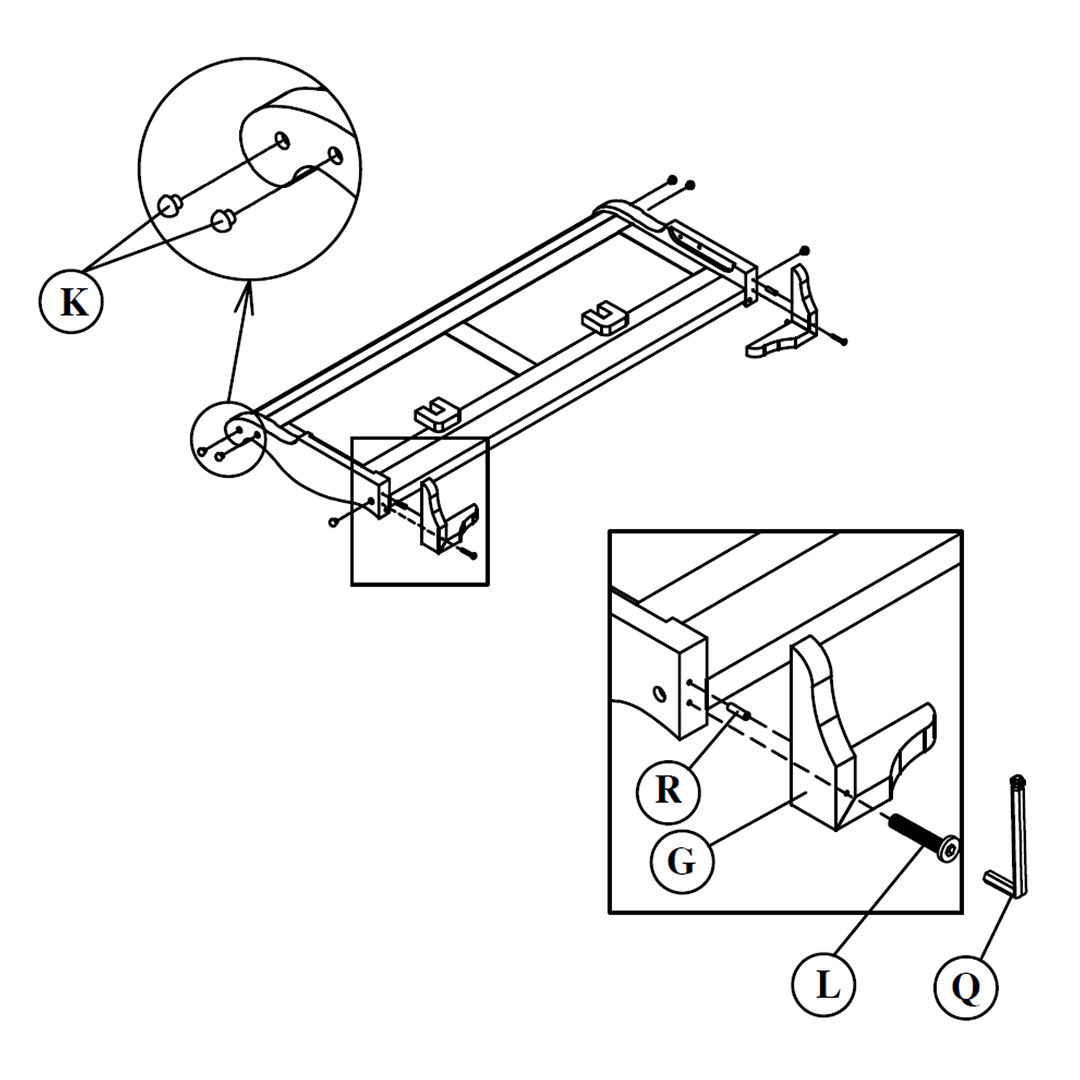 K

R

G

L

Q