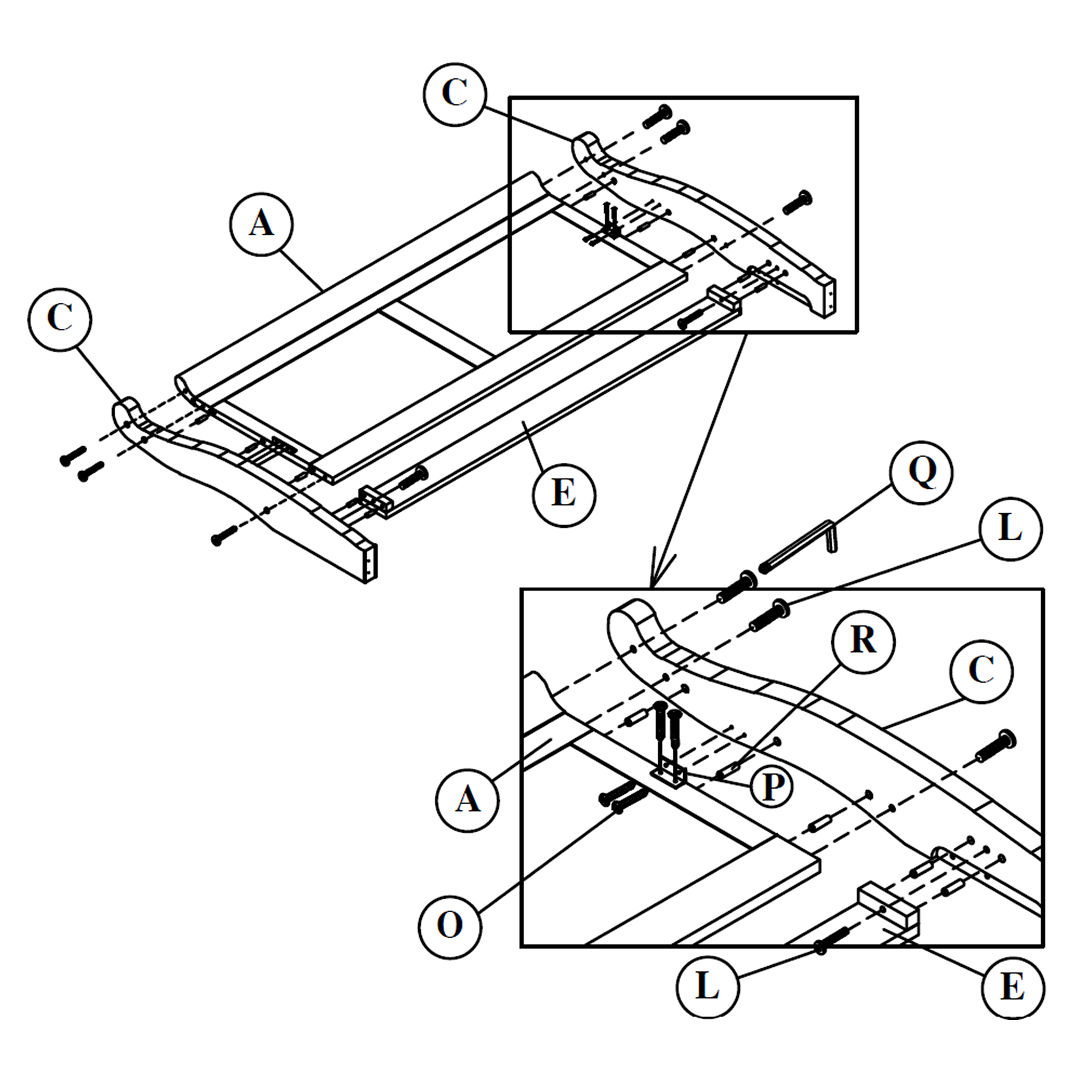 C
A
C
E
Q
L
R
C
A
P
O
L
E