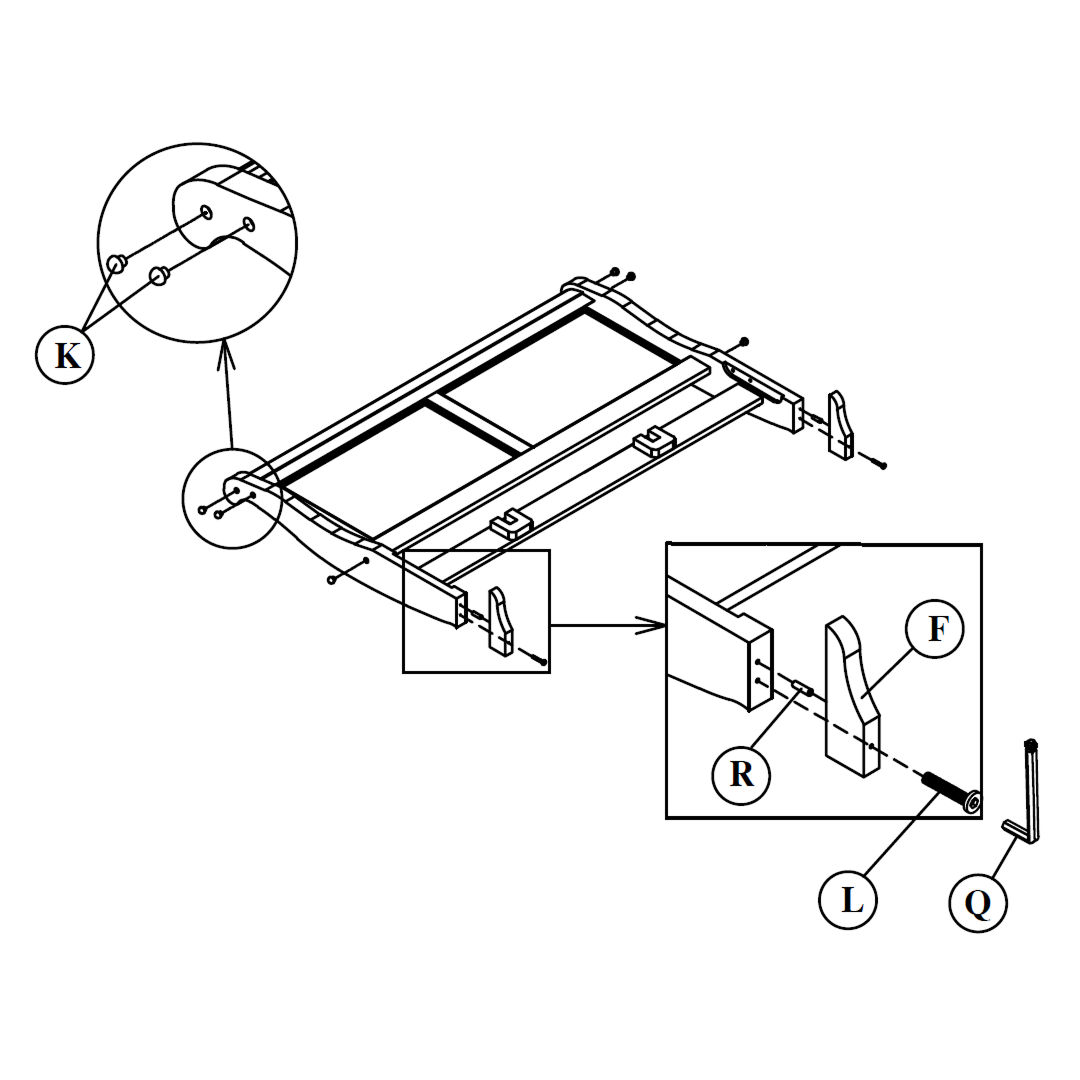 K
F
R
L
Q