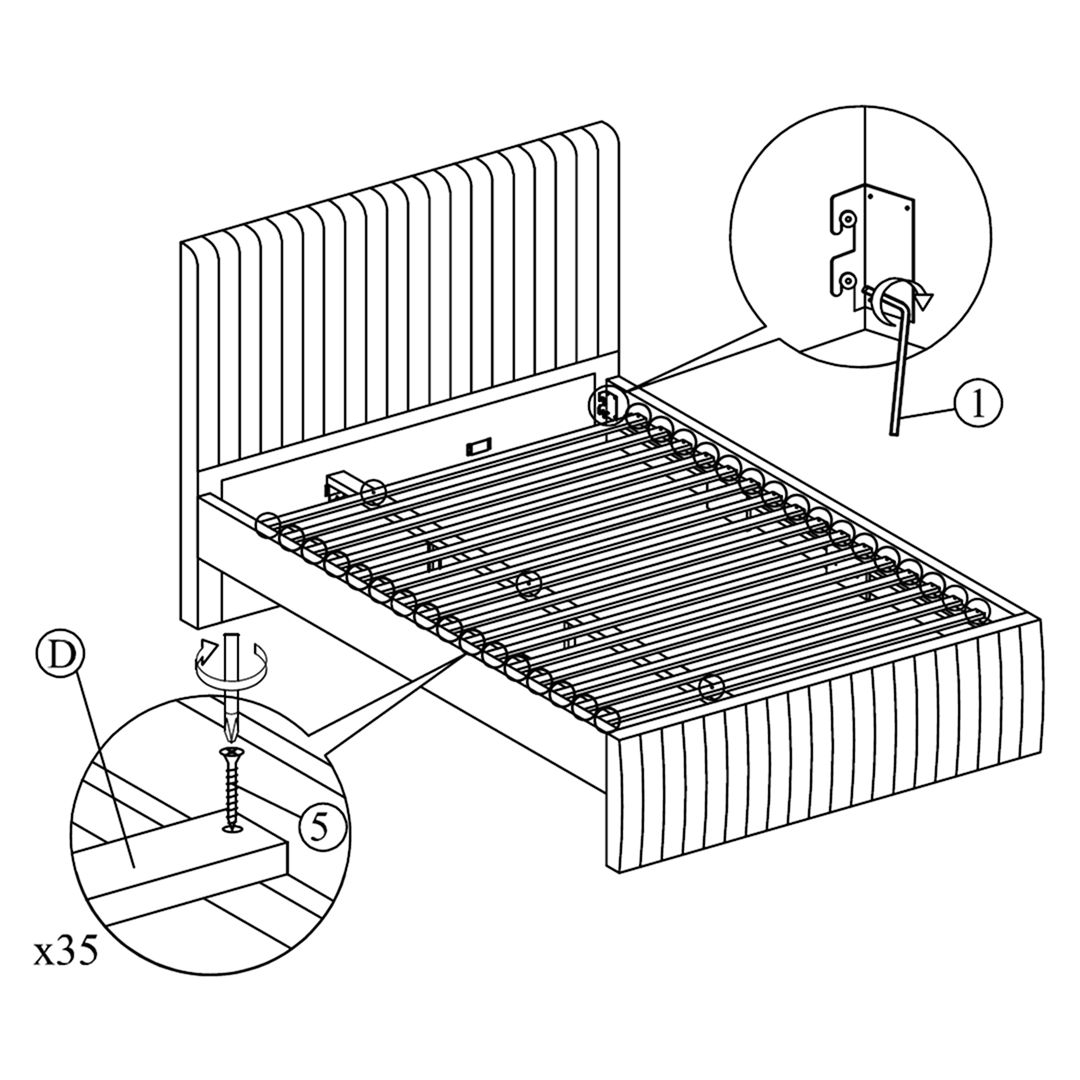 1

D

5

x35