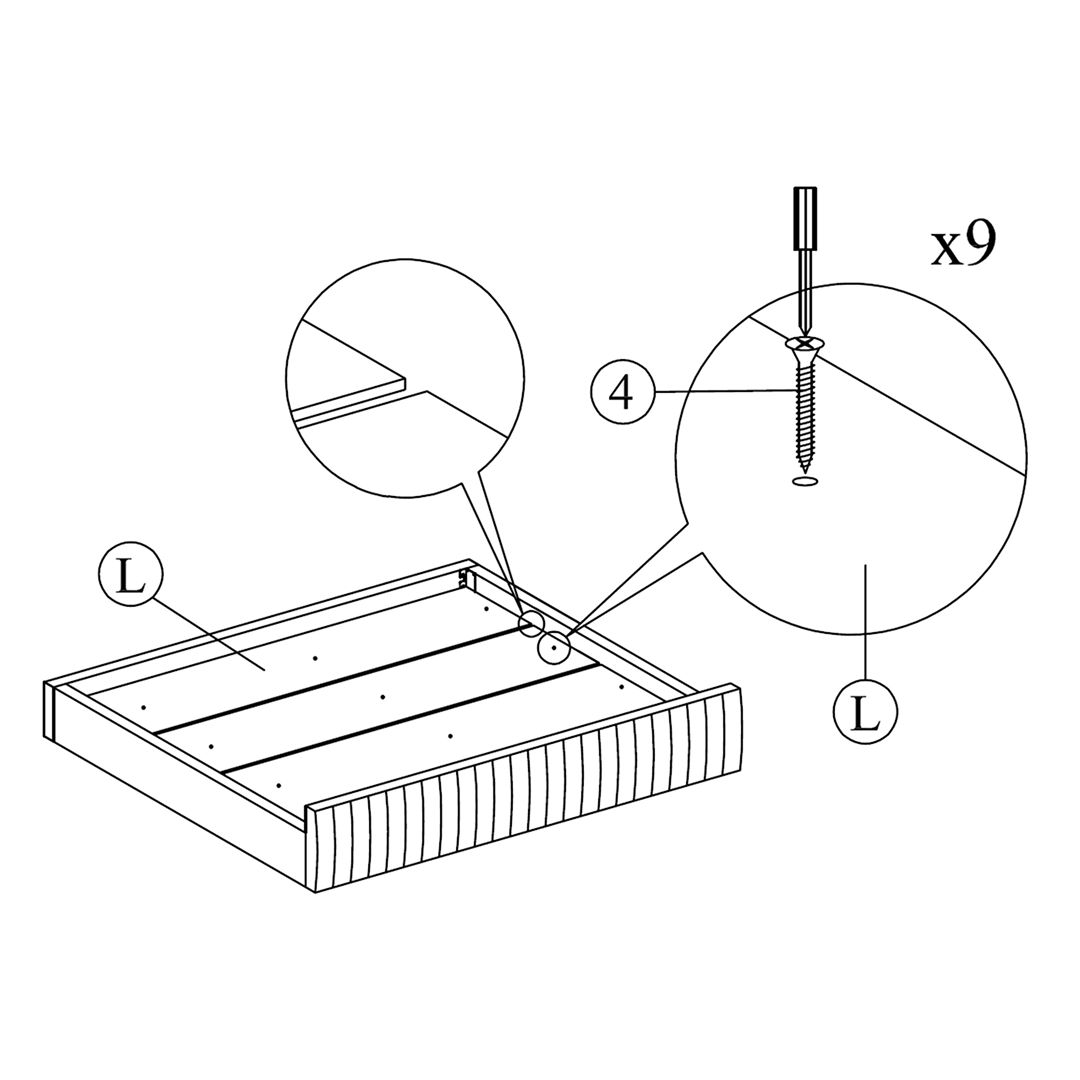 x9

4

L

L