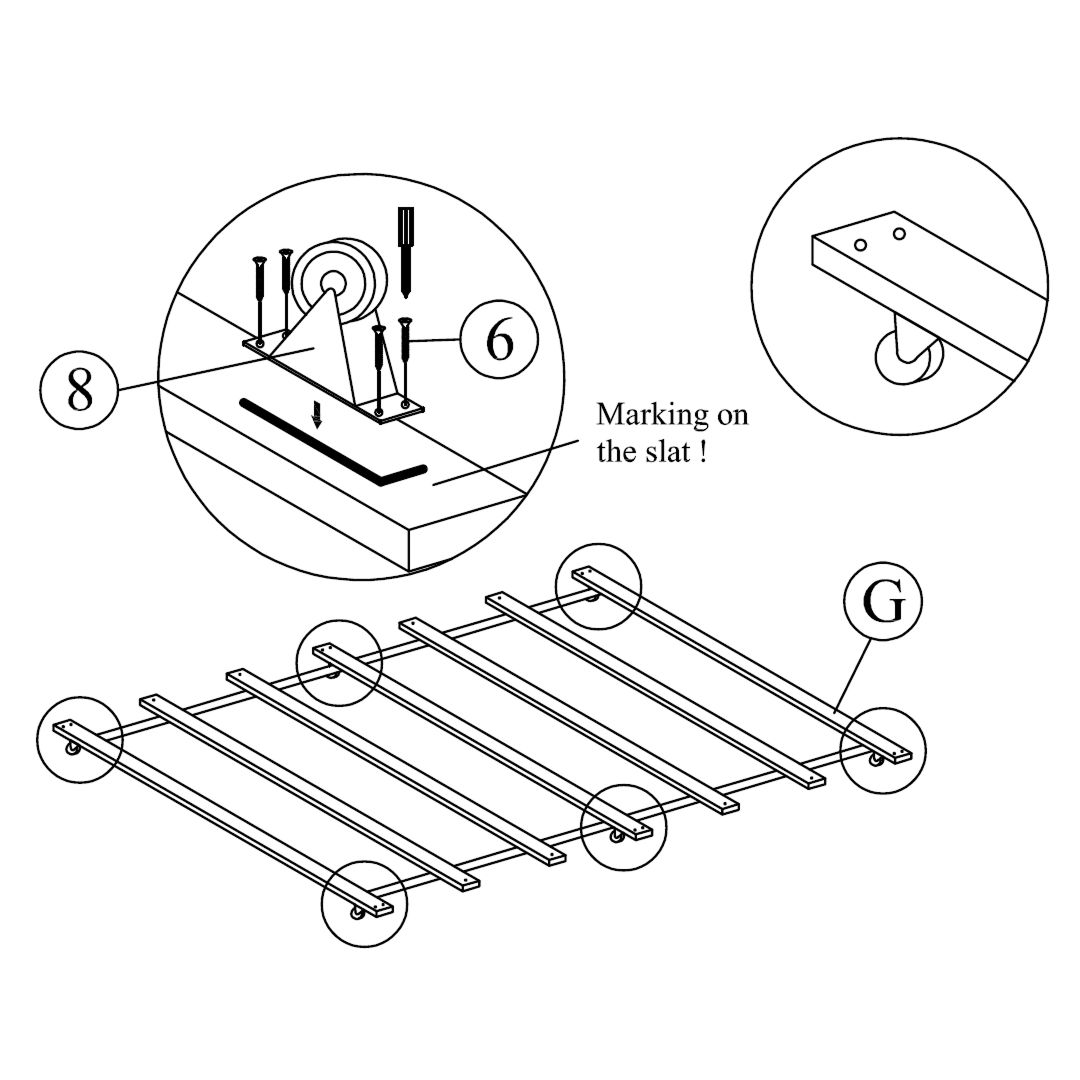 8

6

Marking on the slat !

G