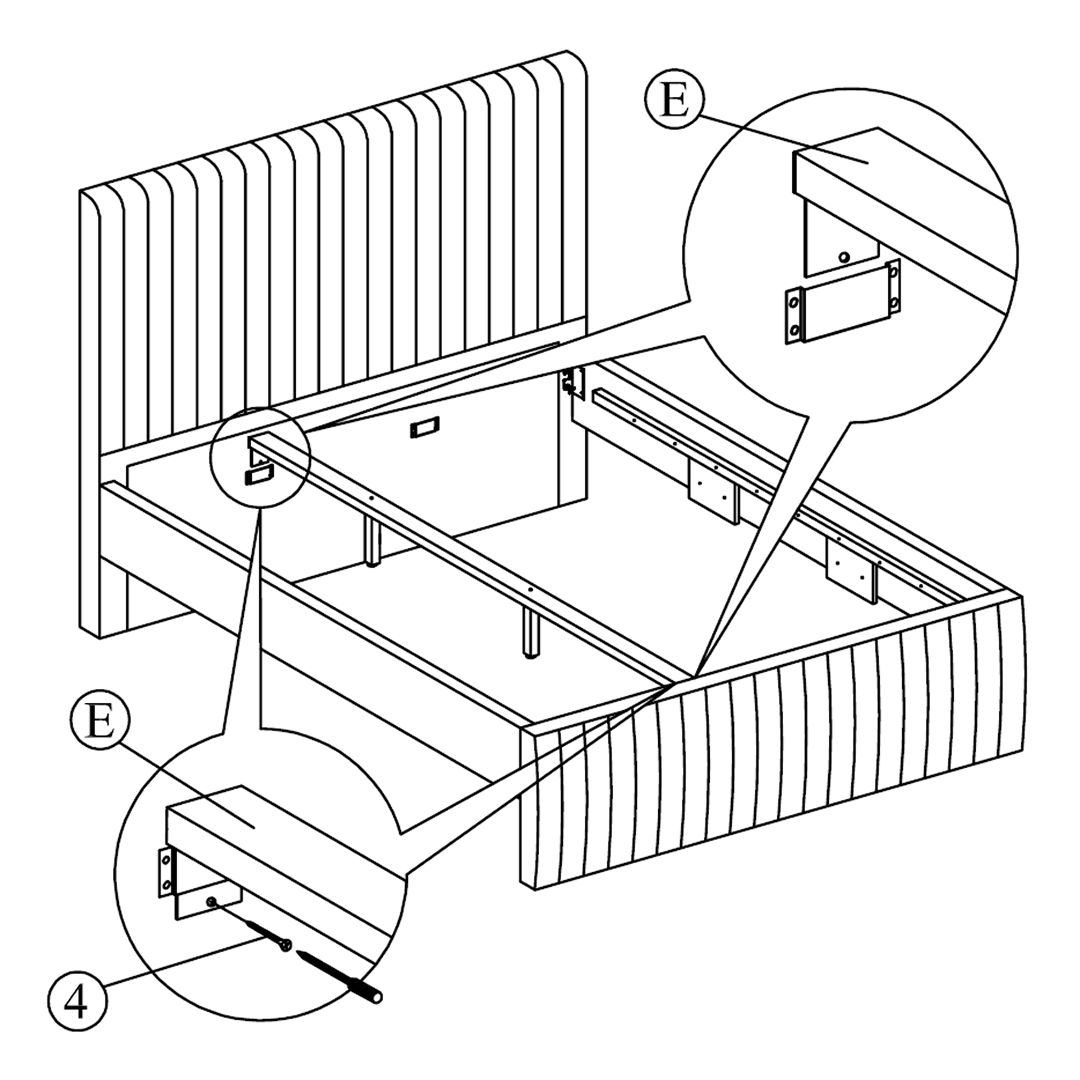 E

E

4