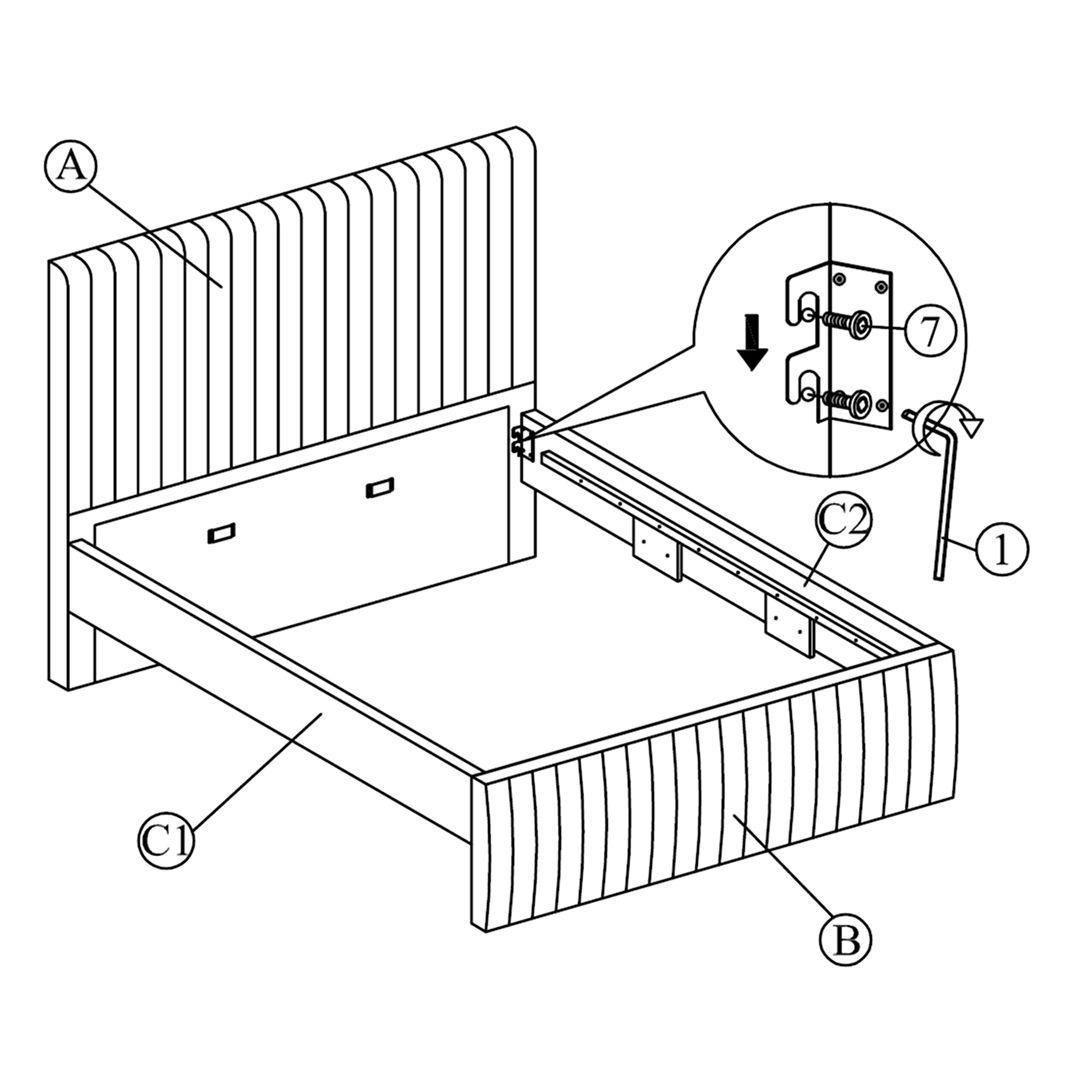 A
7
C2
1
C1
B