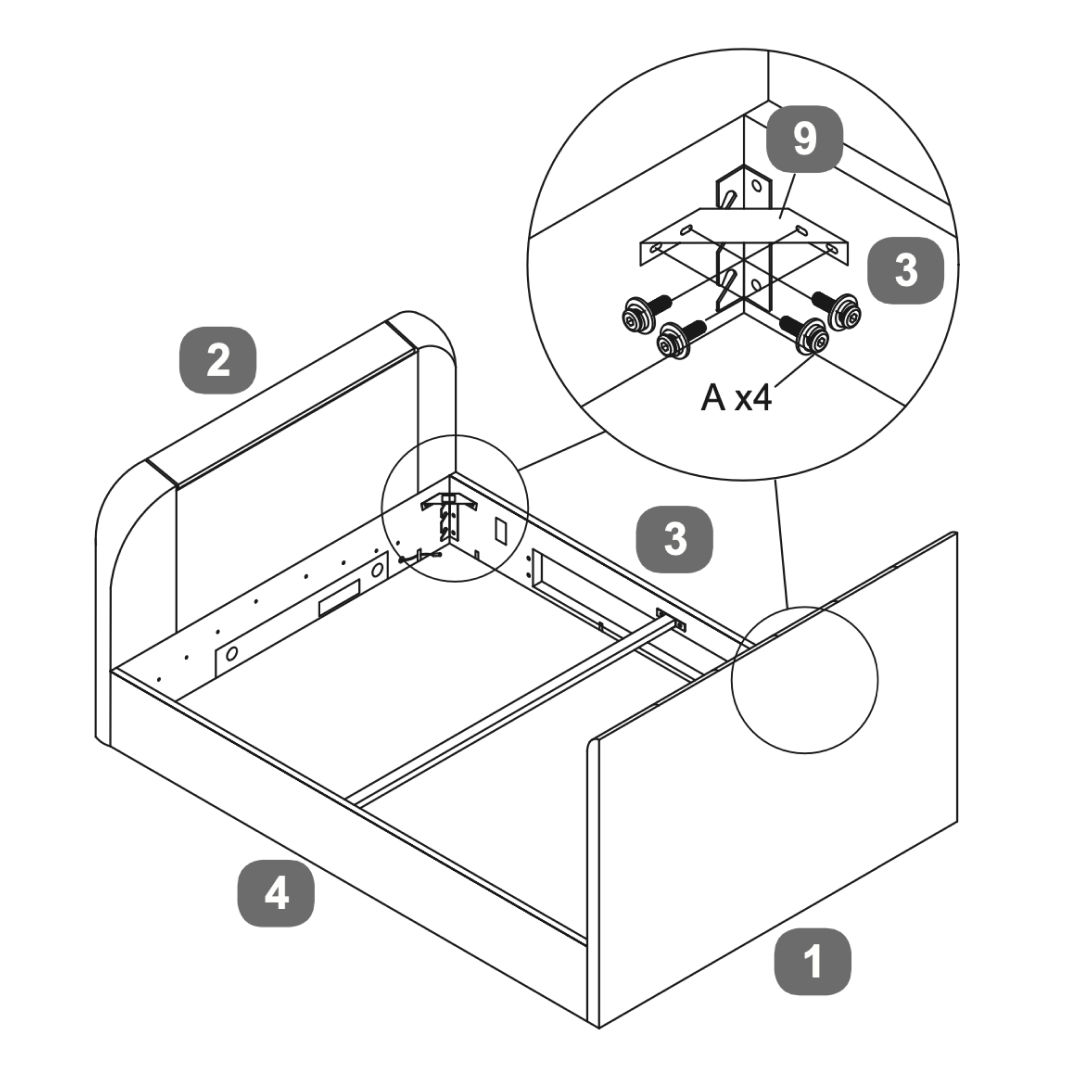 9

3

A x4

2

3

4

1