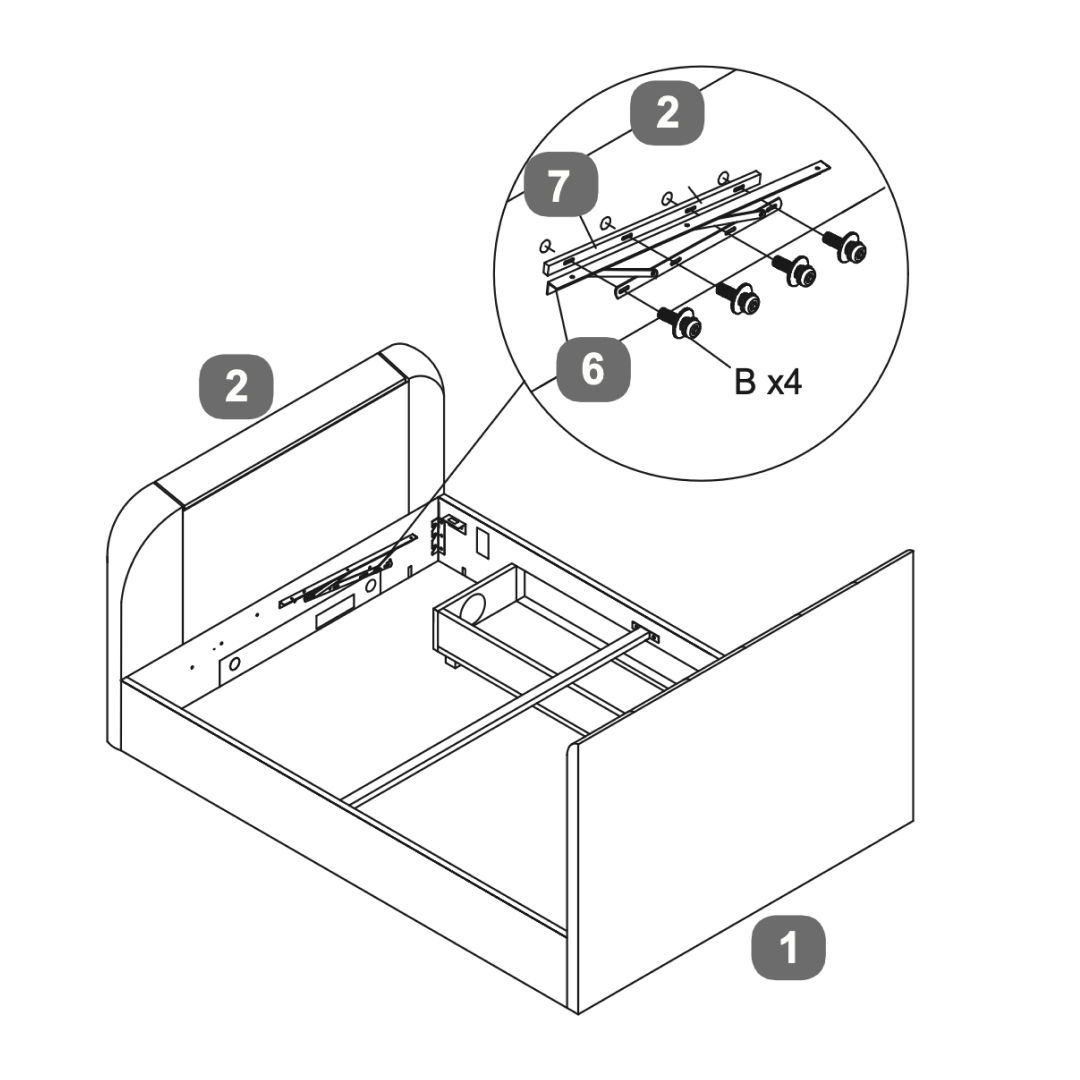 2

7

6

B x4

2

1