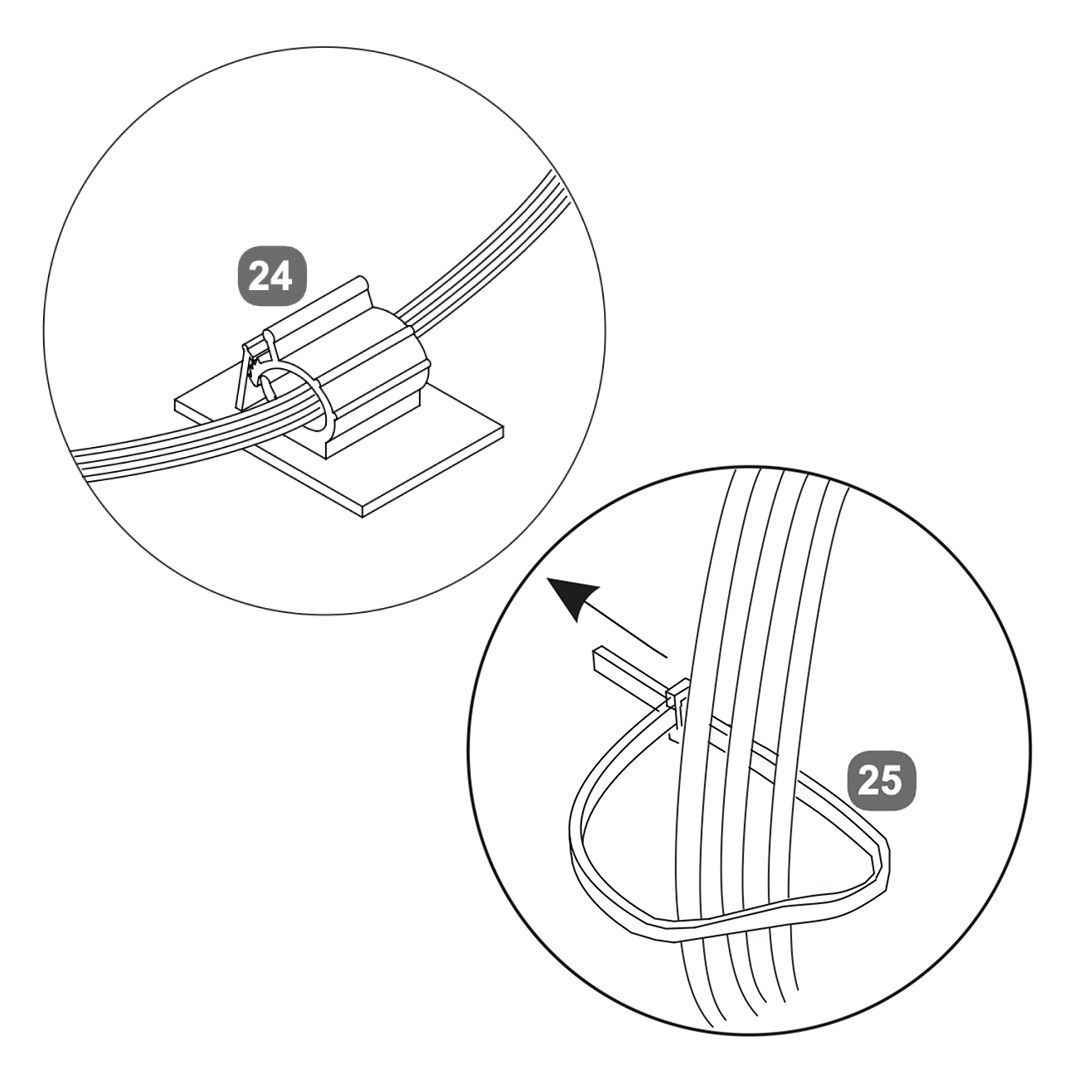 24

25