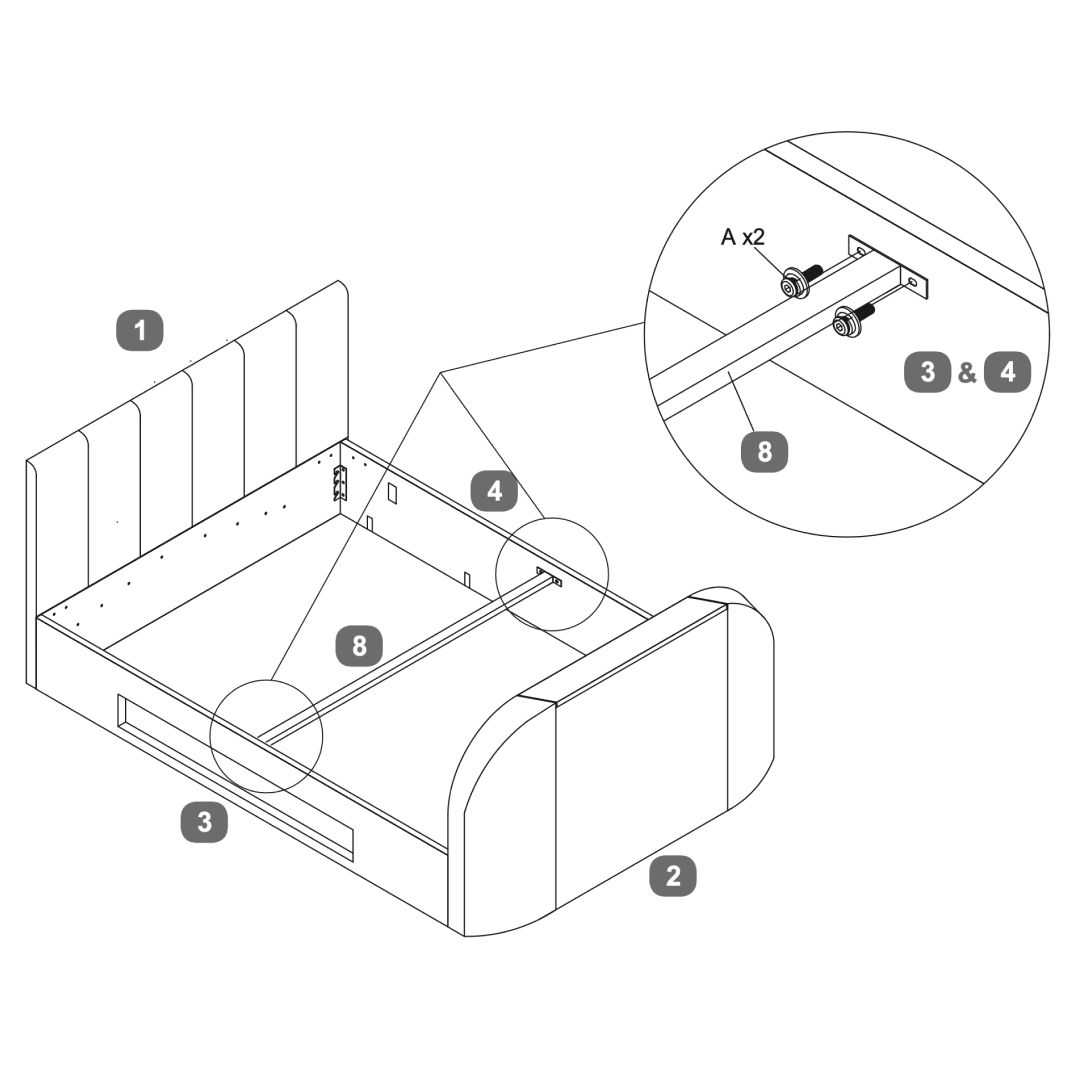 1

A x2

3 & 4

8

4

8

3

2