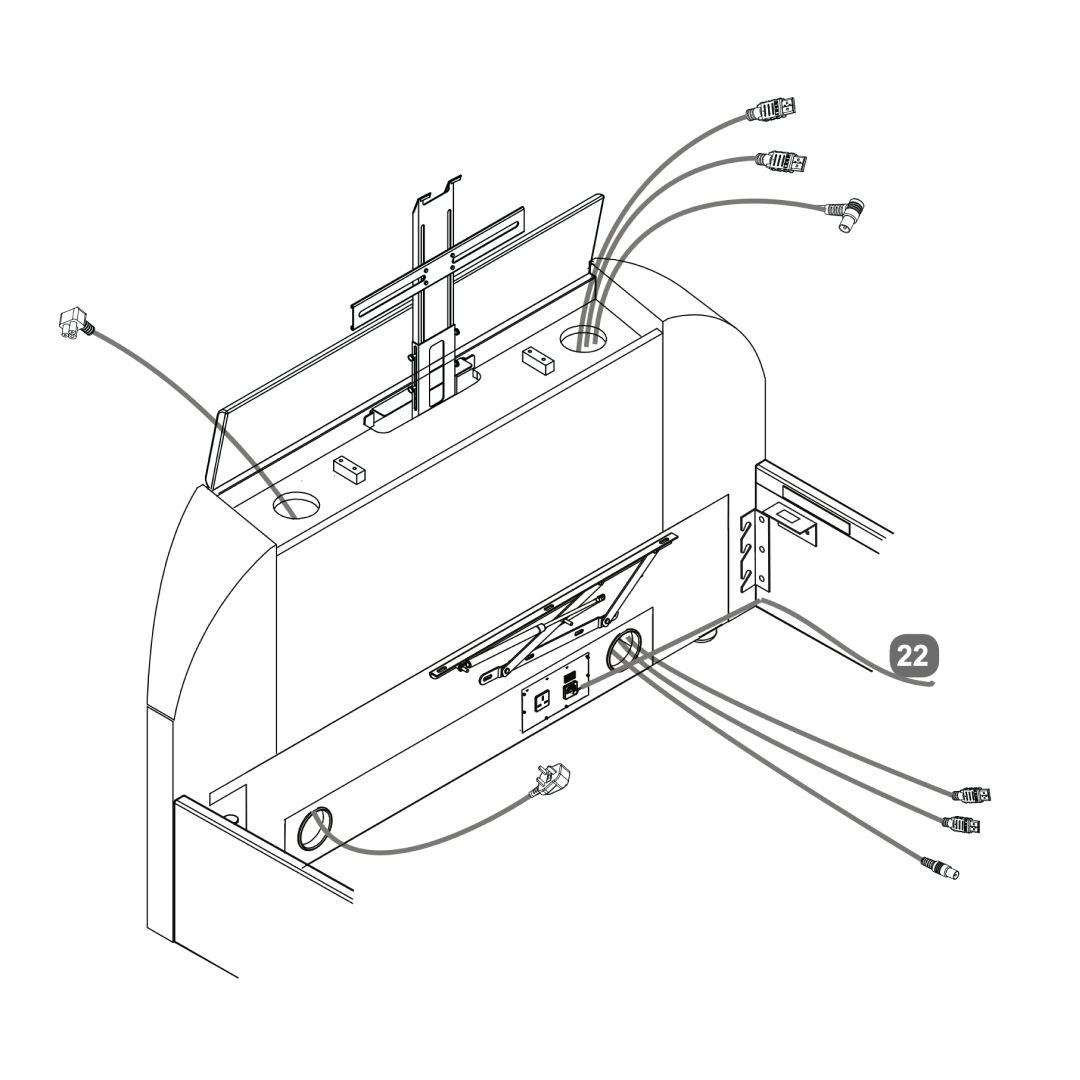 22