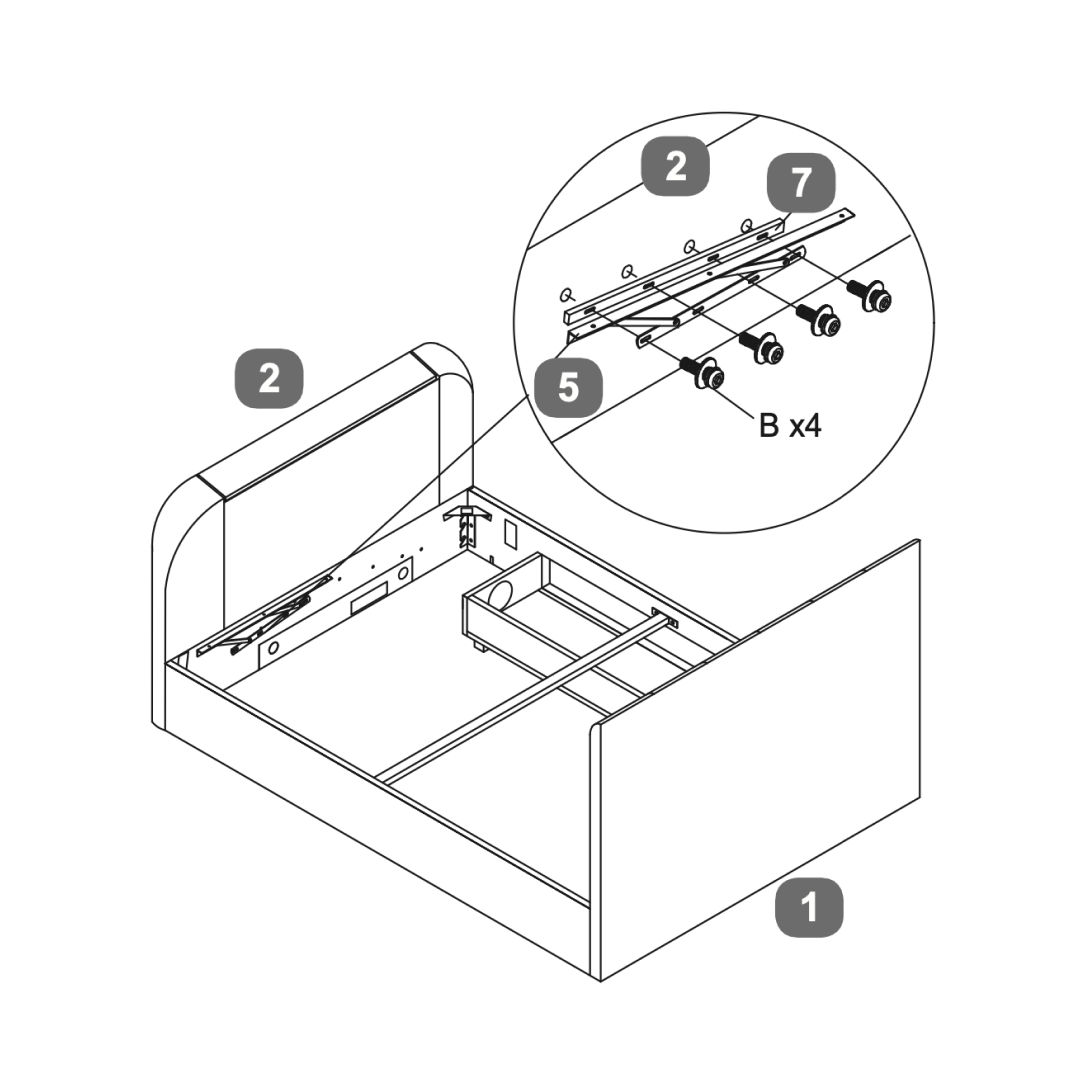 2

7

5

B x4

2

1