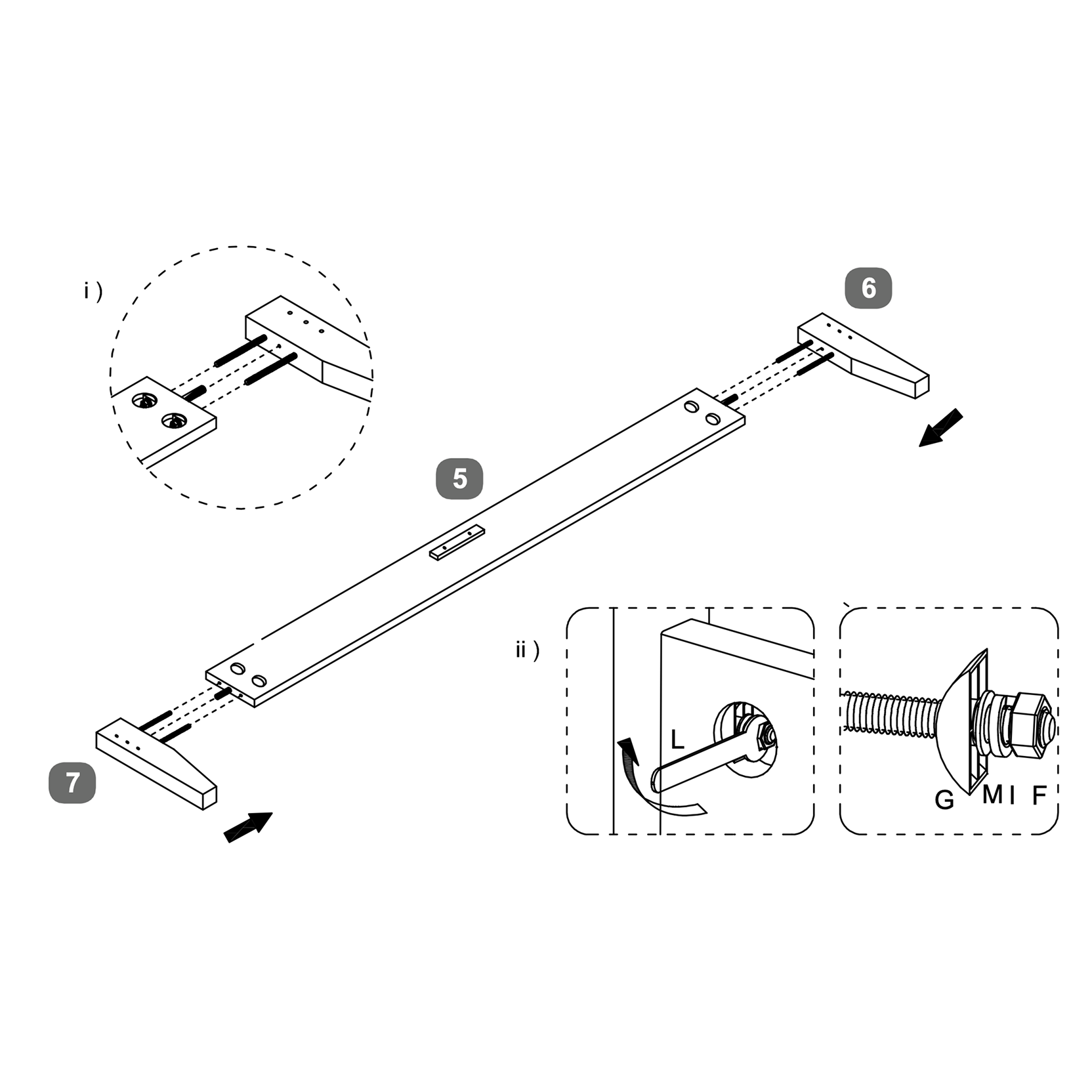 i )

6

5

ii )

L

G M I F

7