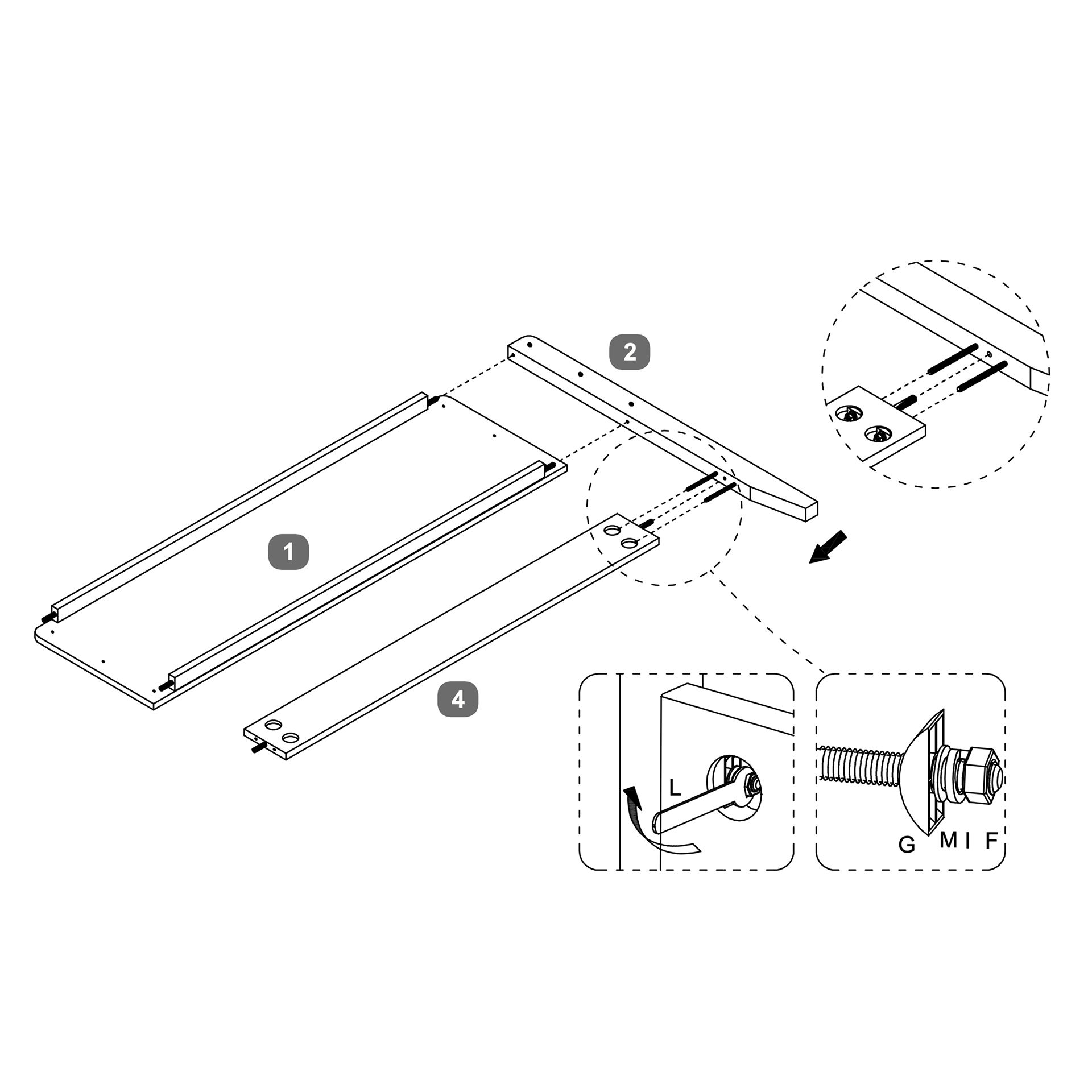 2

1

4

L

G M I F