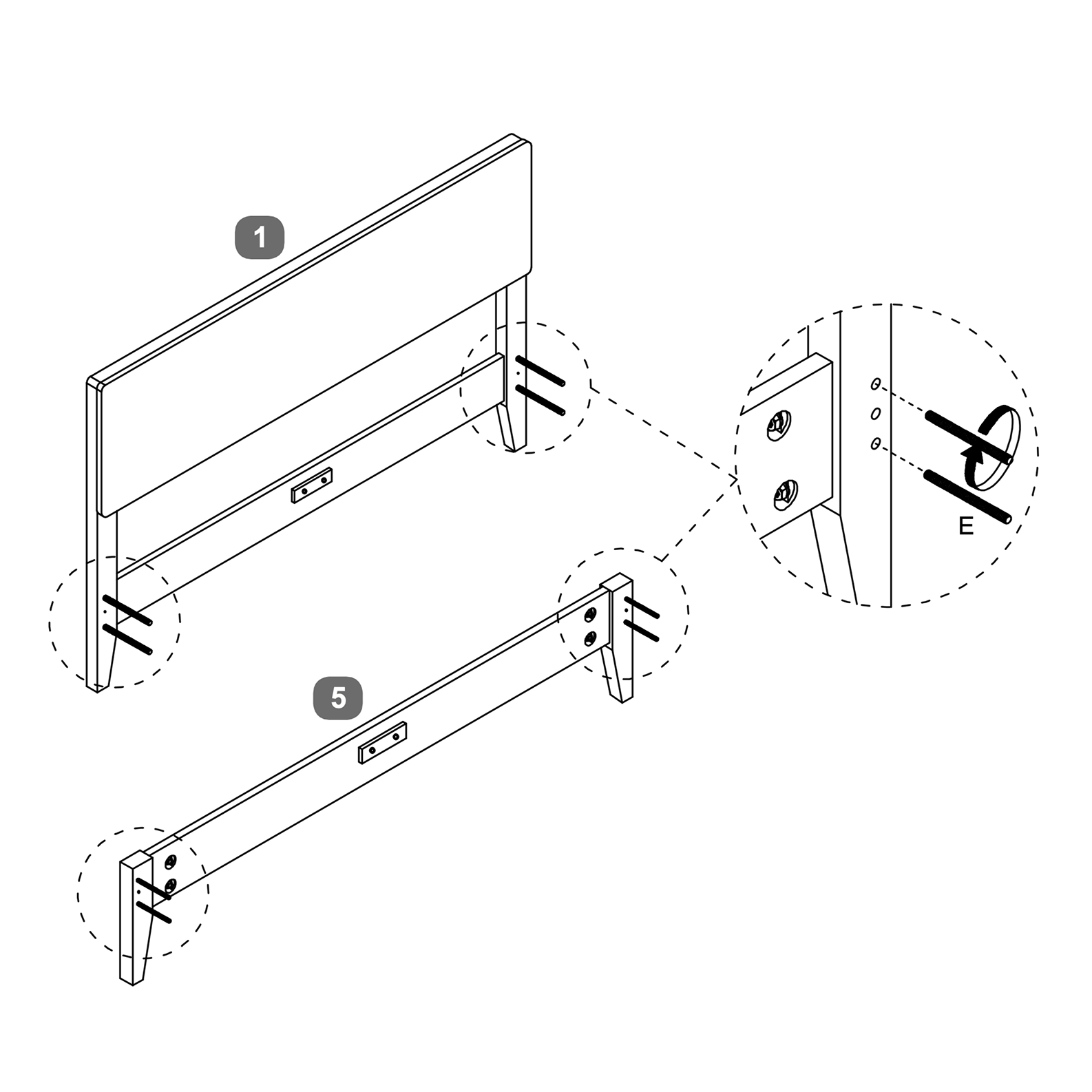 1

E

5