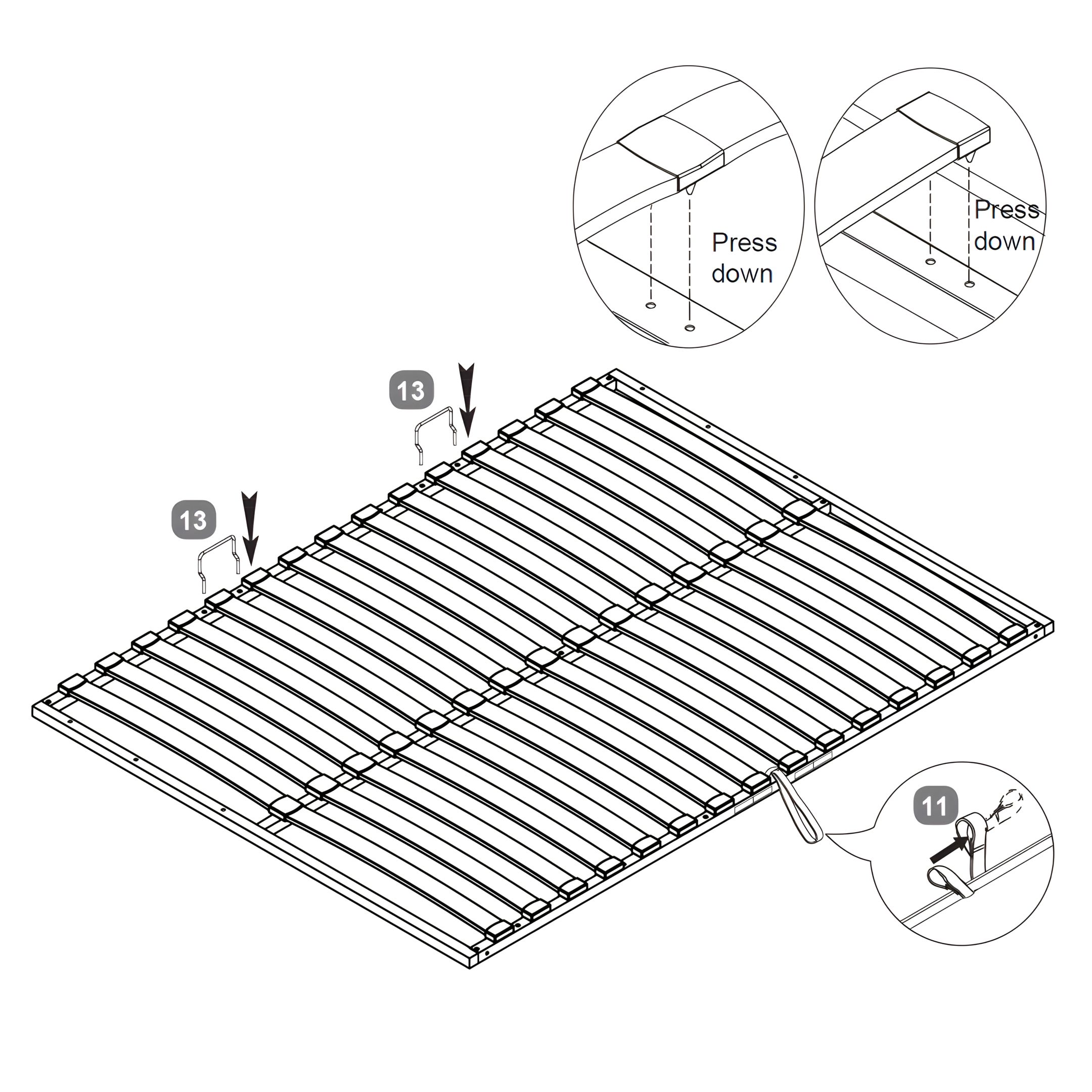 Press down

Press down

13

13

11