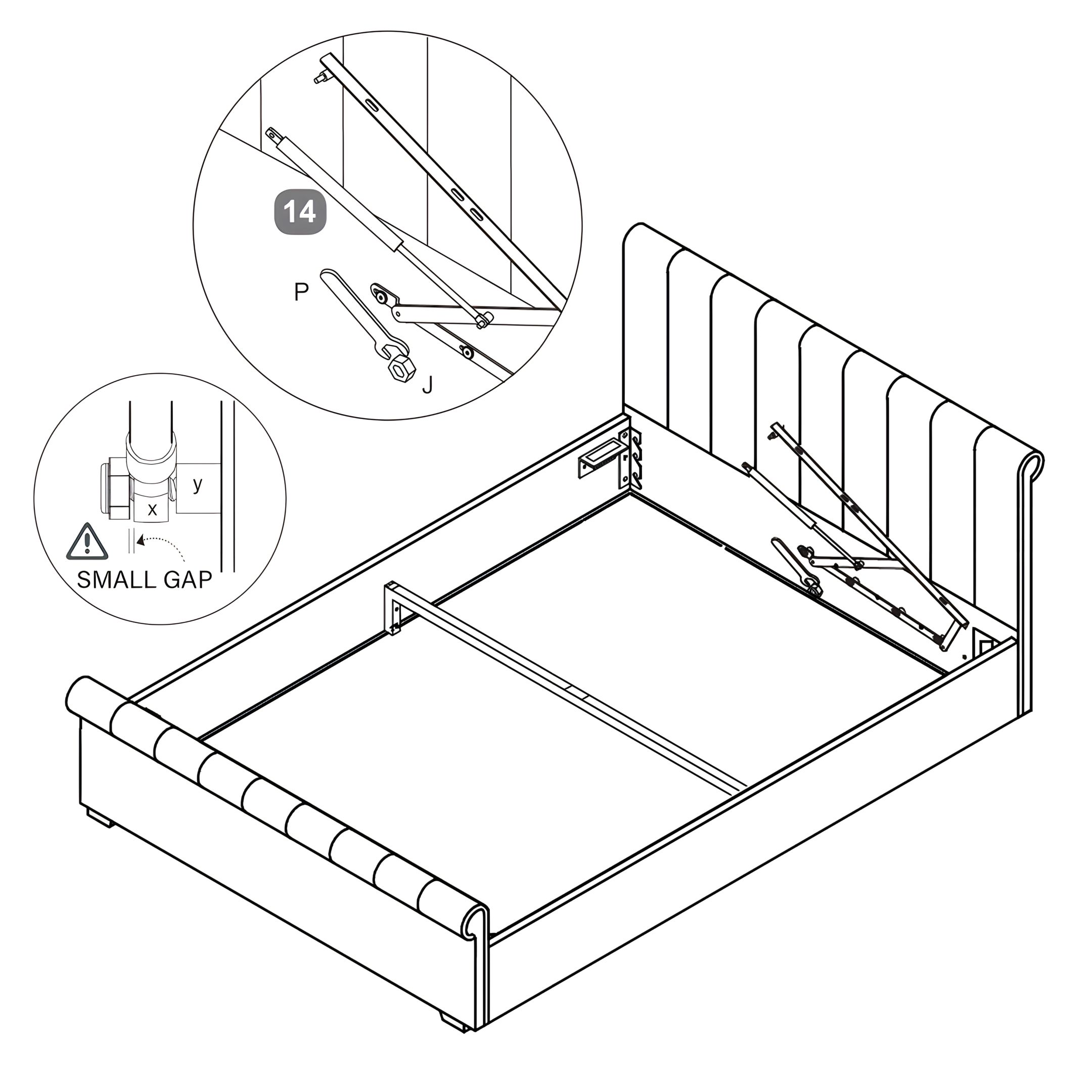 14

P

J

y

x

SMALL GAP