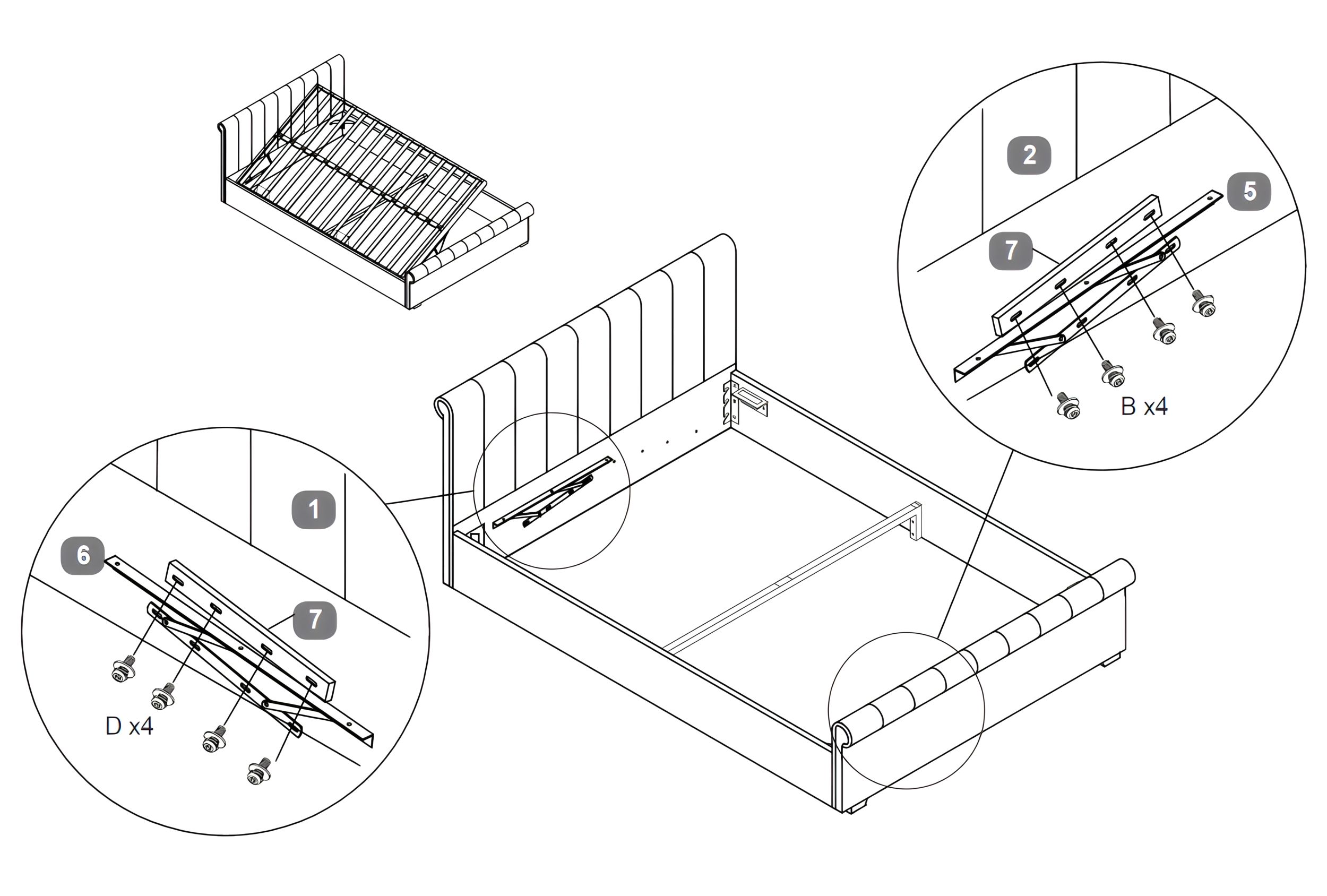 2

5

7

B x4

1

6

7

D x4