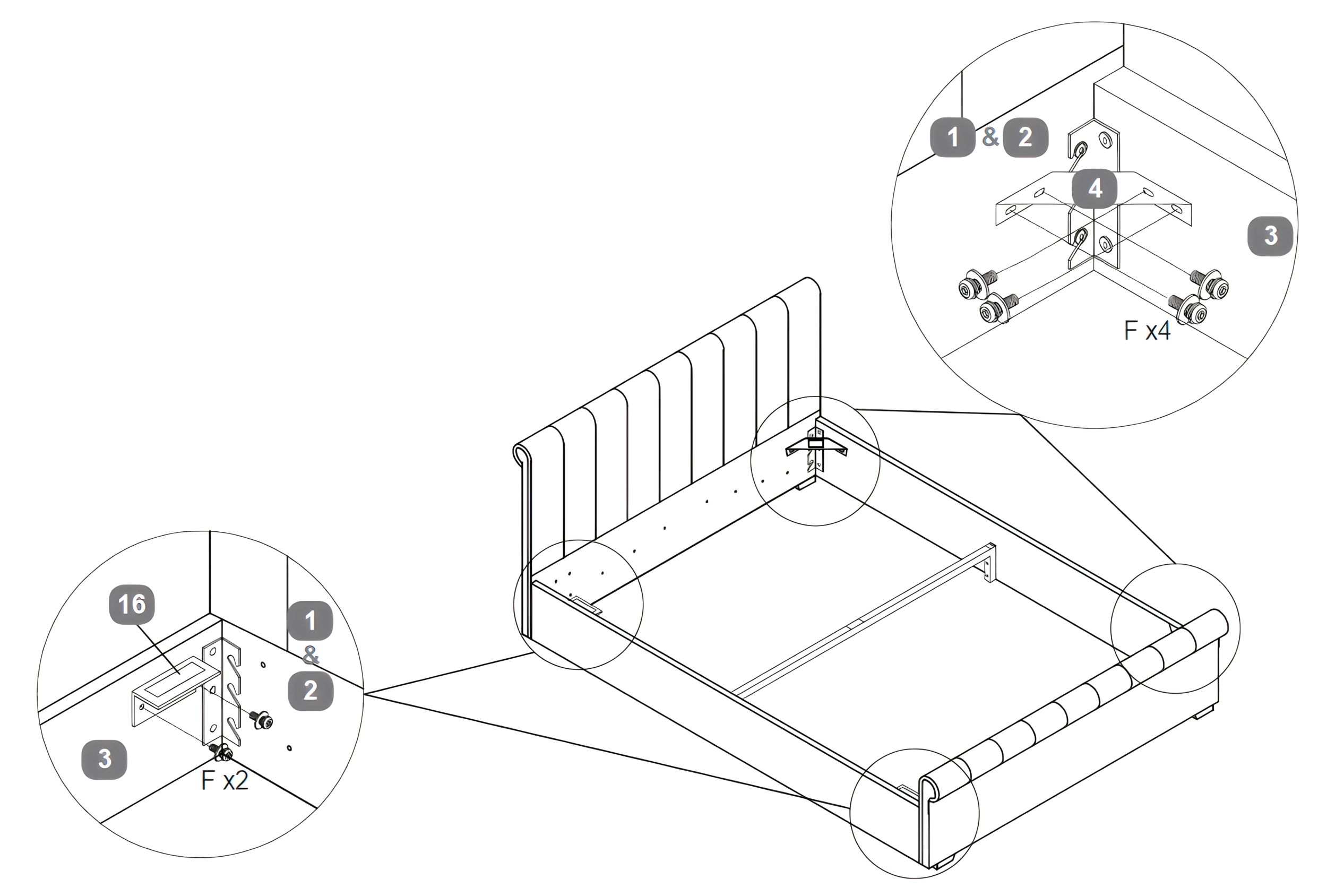 1 & 2

4

3

F x4

16

1

&

2

3

F x2