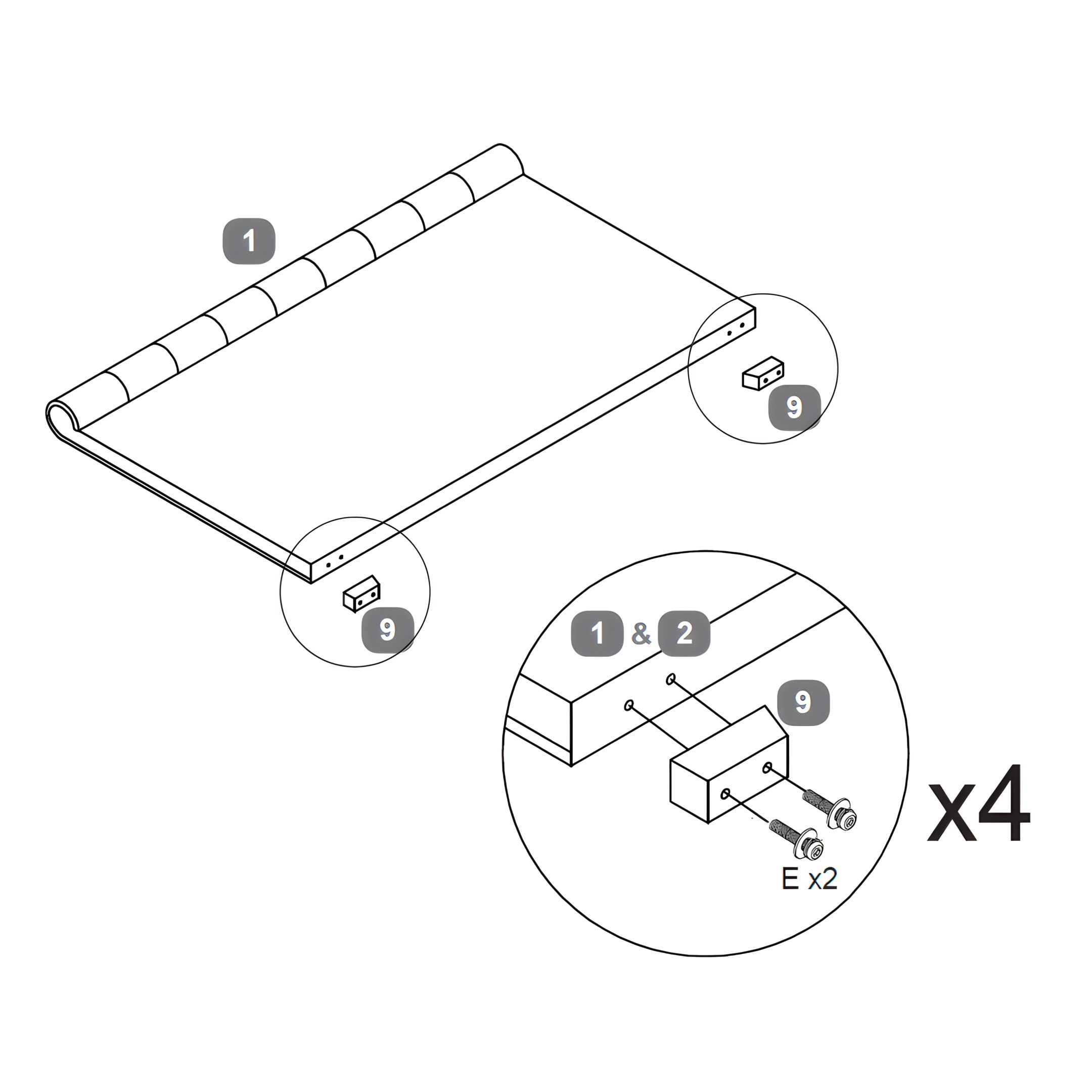 1

9

9

1 & 2

9

E x2

x4