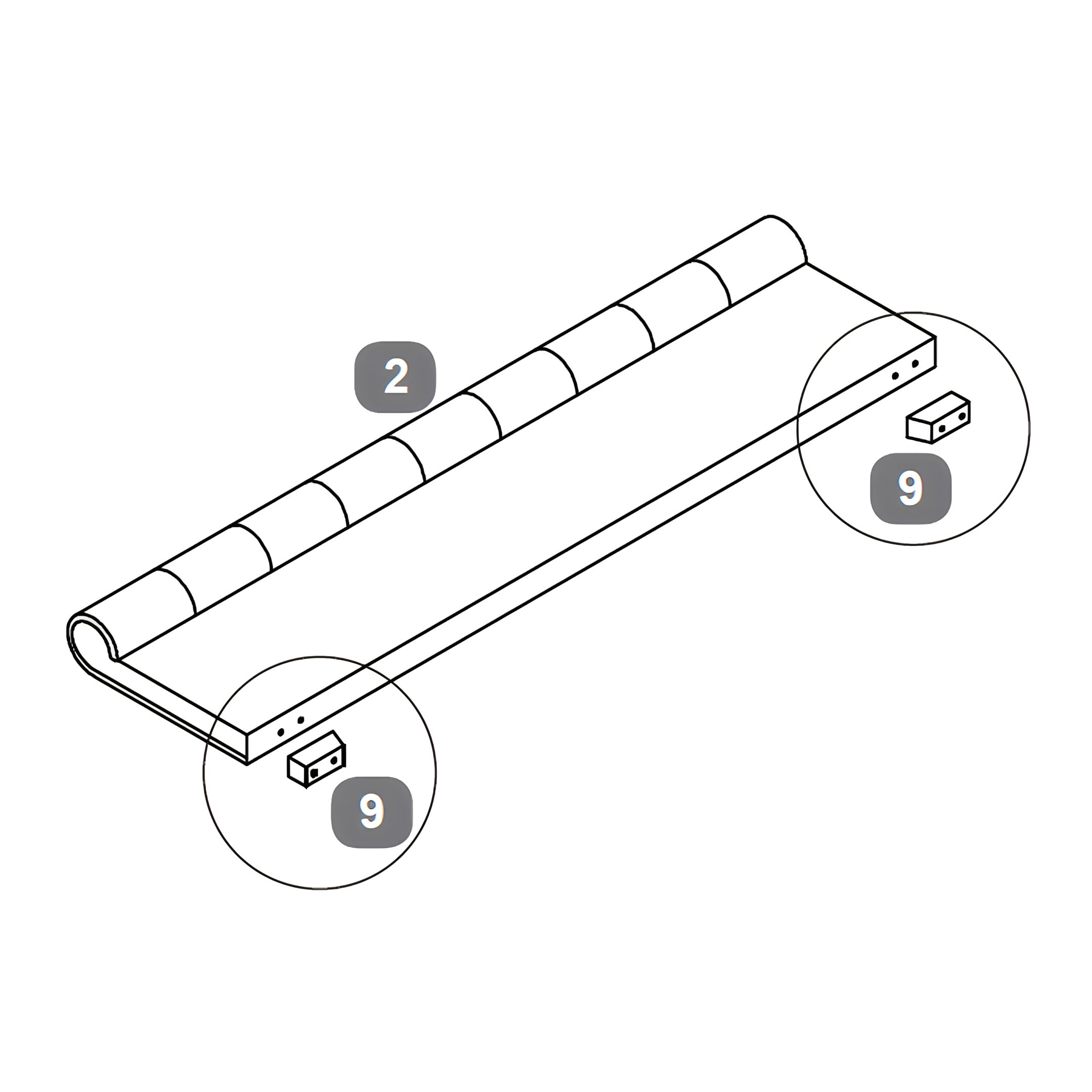 2

9

9