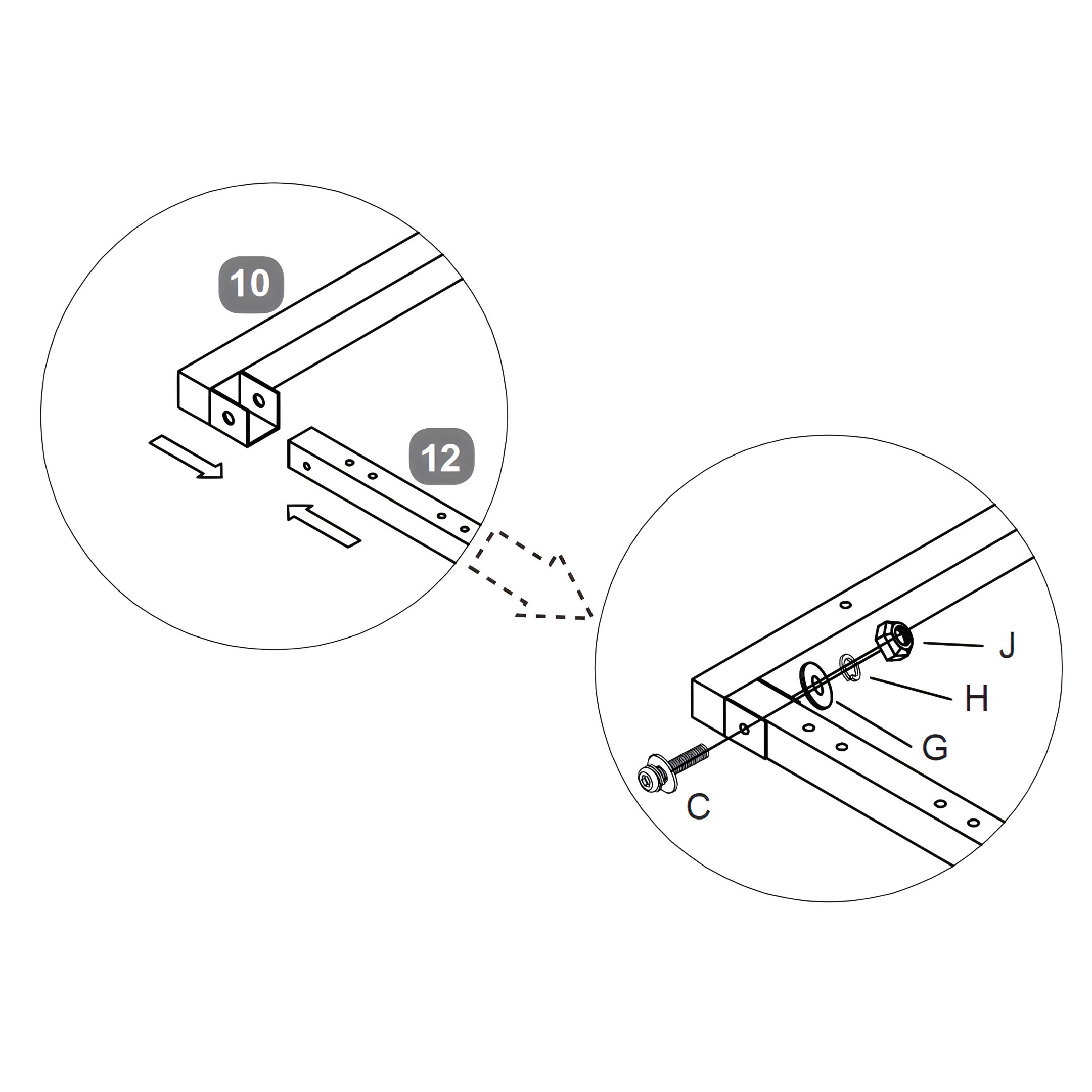 10

12

J

H

G

C