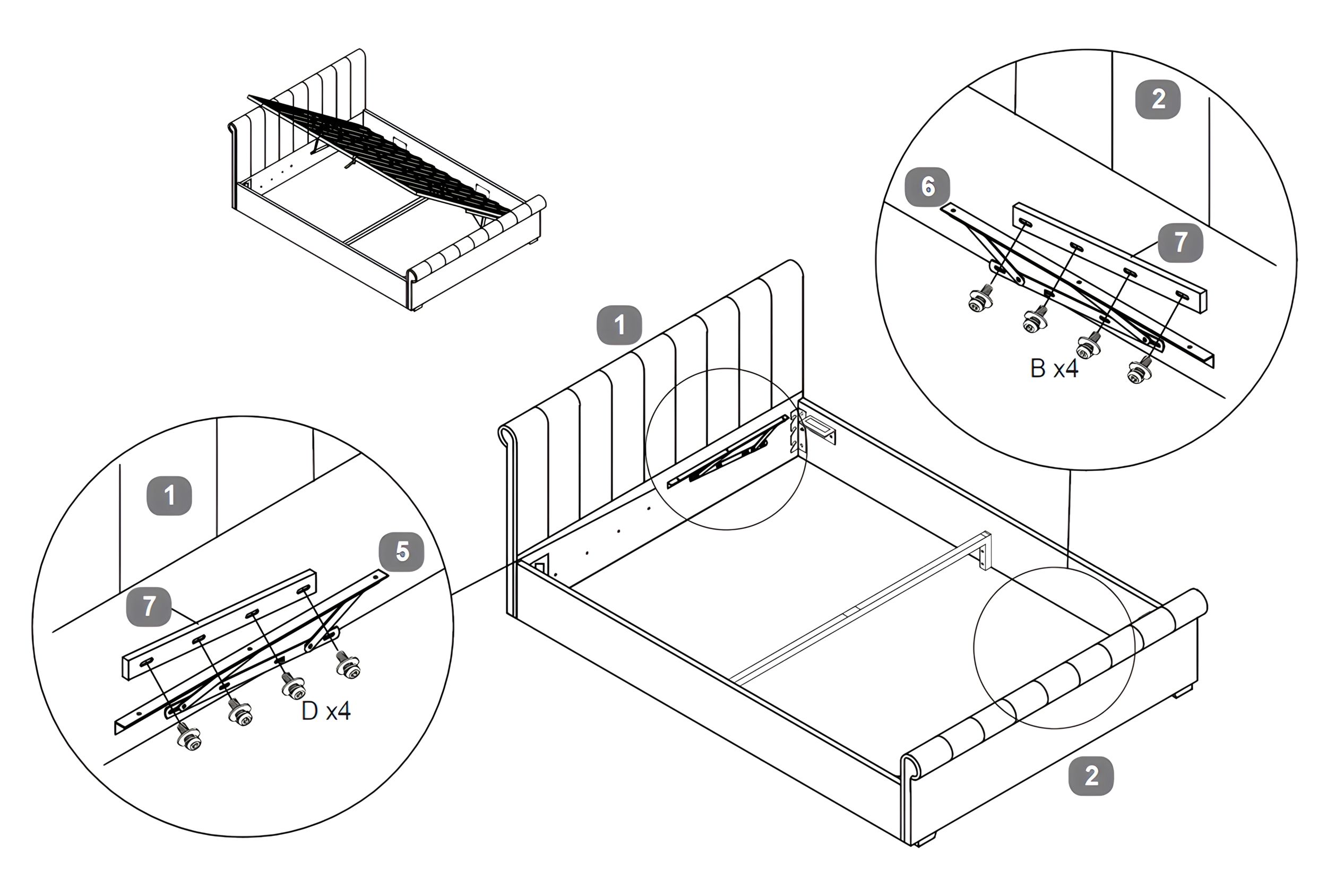 2

6

7

B x4

1

1

5

7

D x4

2