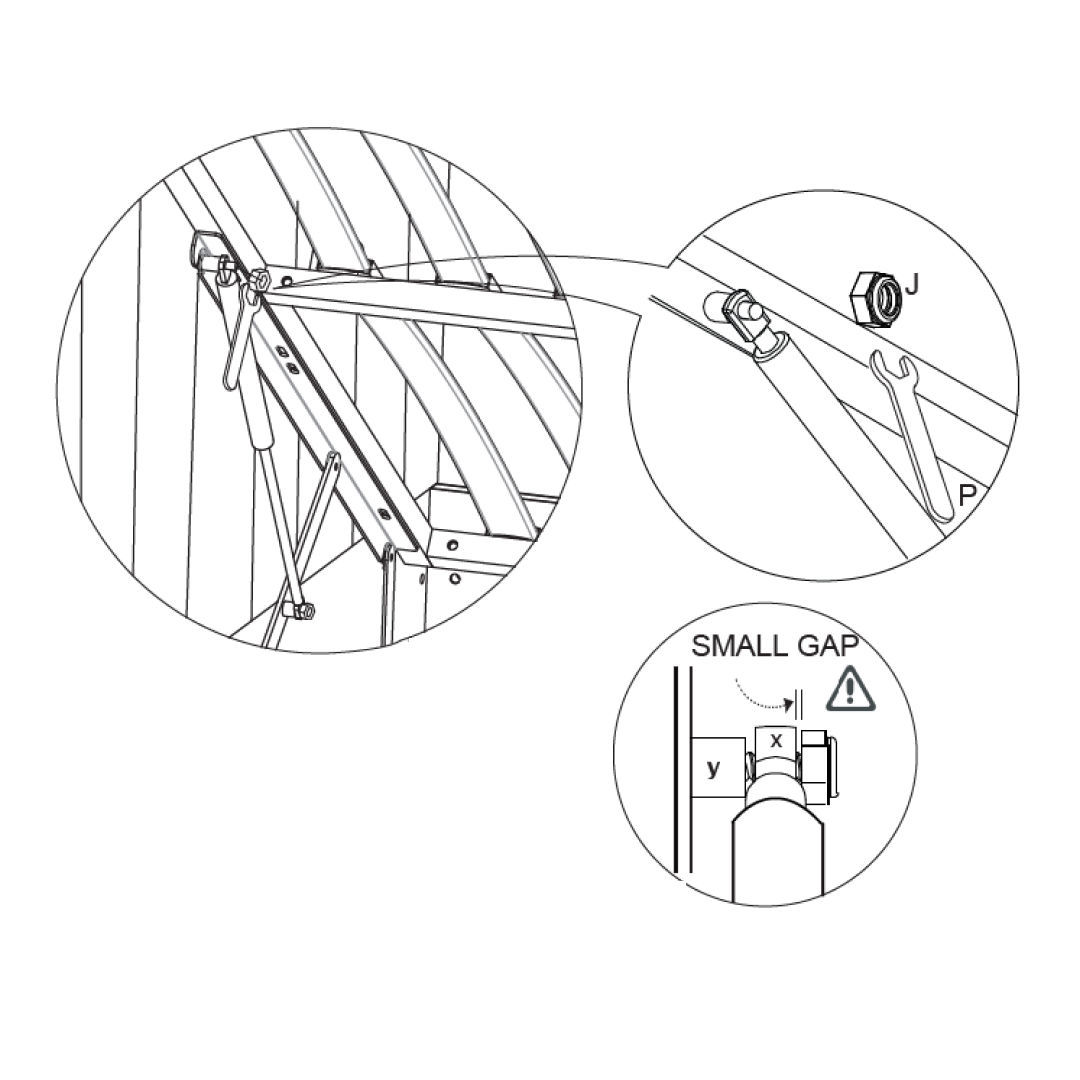 J

P

SMALL GAP

y

x