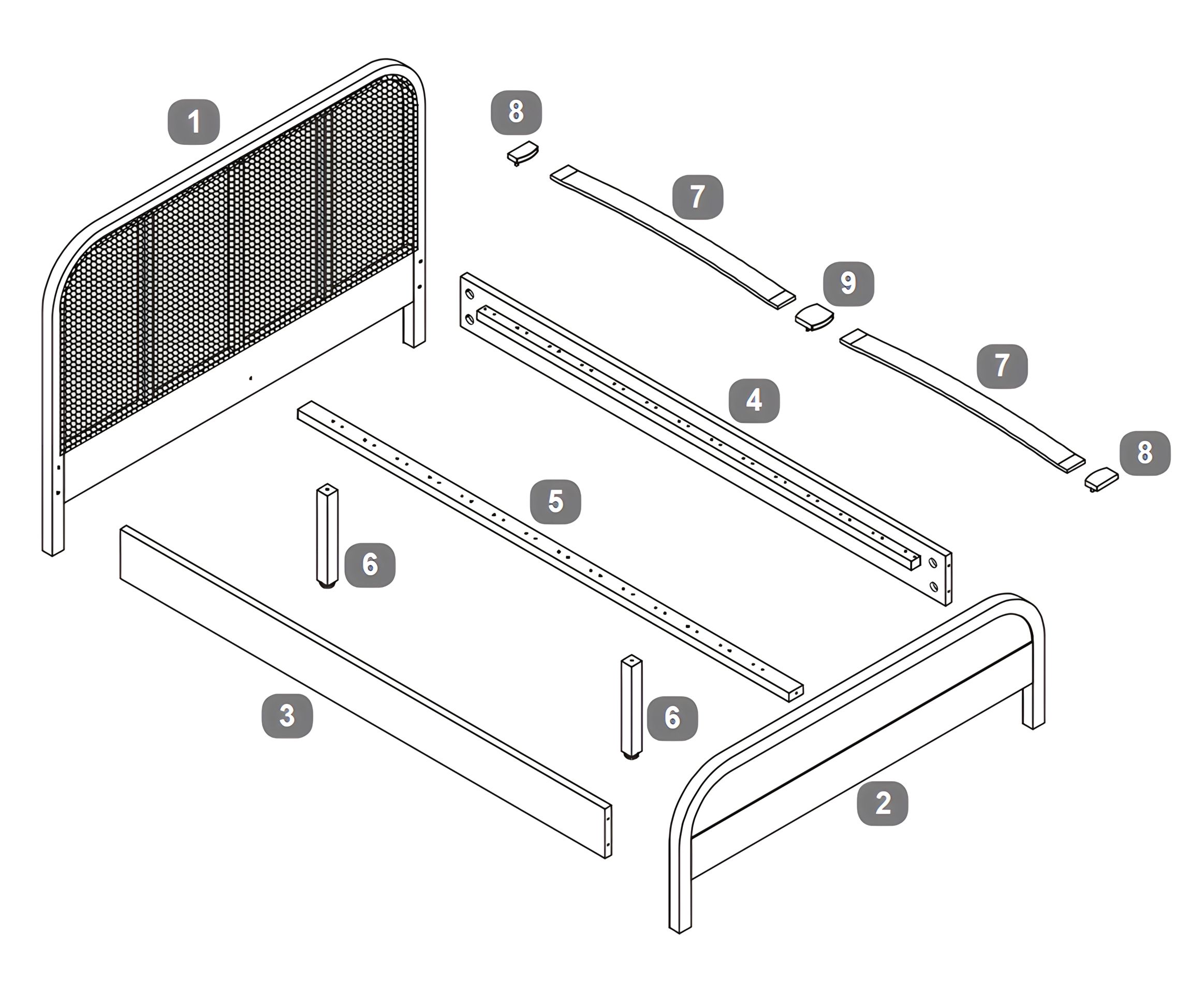 1

8

7

9

7

4

8

5

6

3

6

2