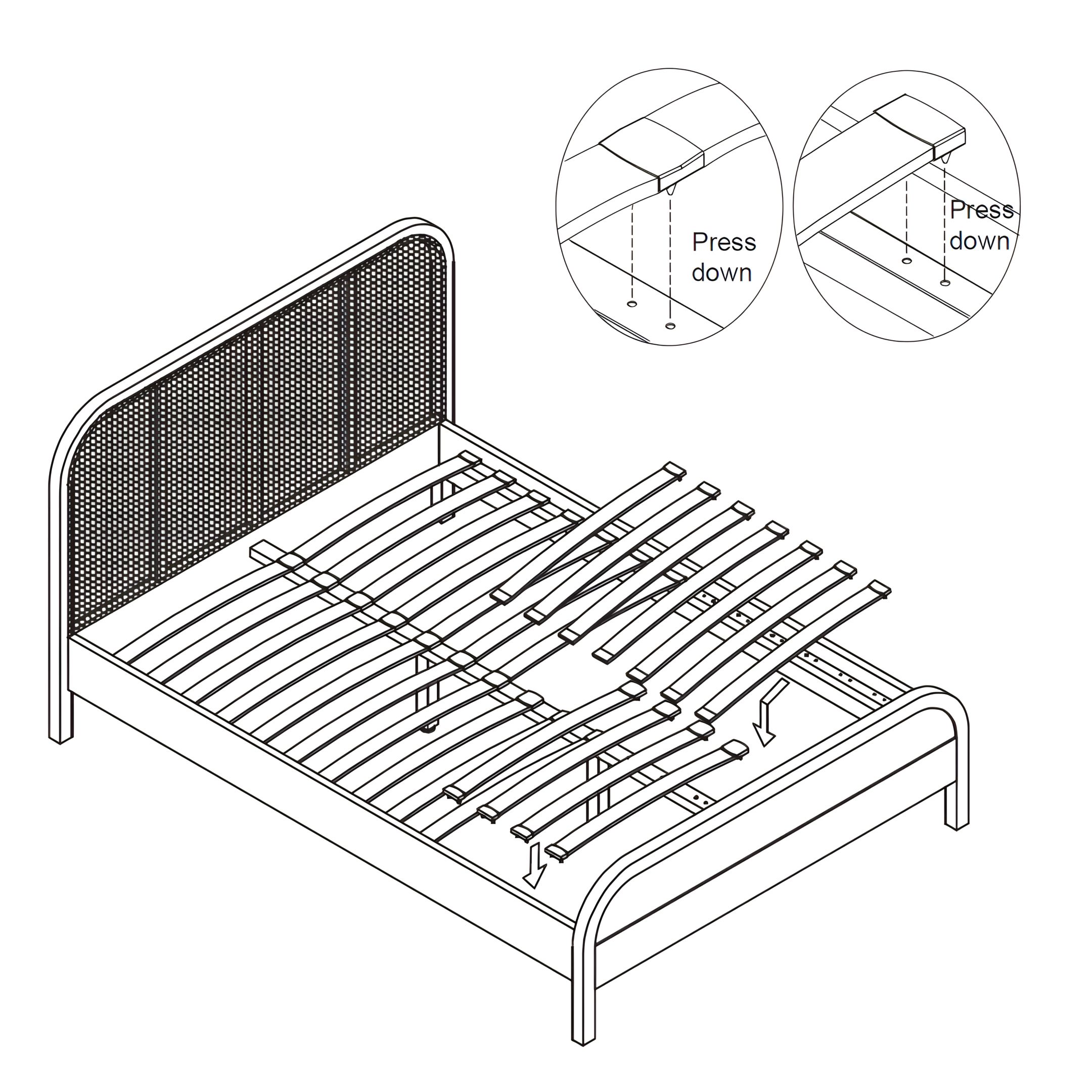 Press down

Press down