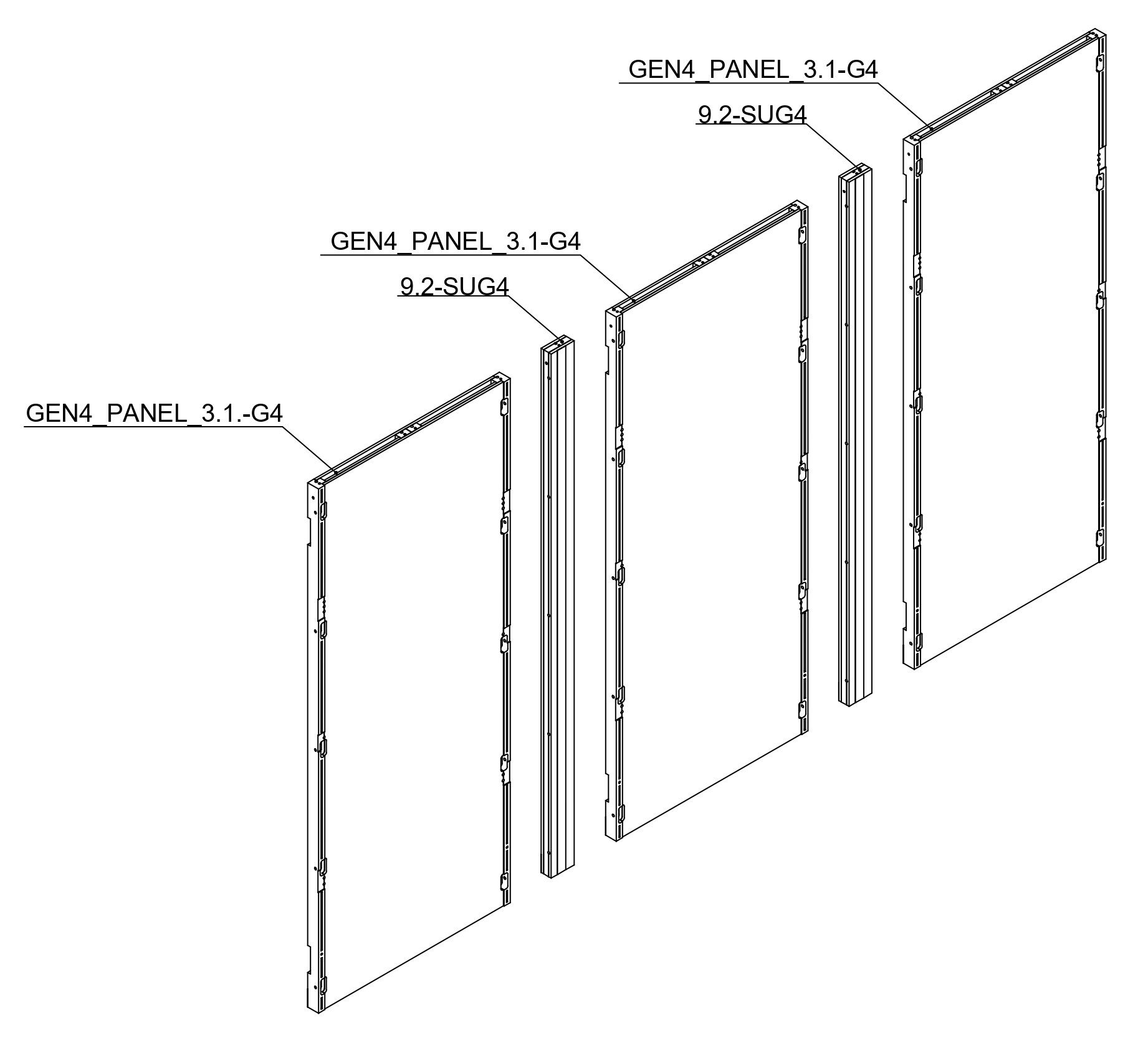 GEN4_PANEL_3.1-G4

9.2-SUG4

GEN4_PANEL_3.1-G4

9.2-SUG4

GEN4_PANEL_3.1.-G4