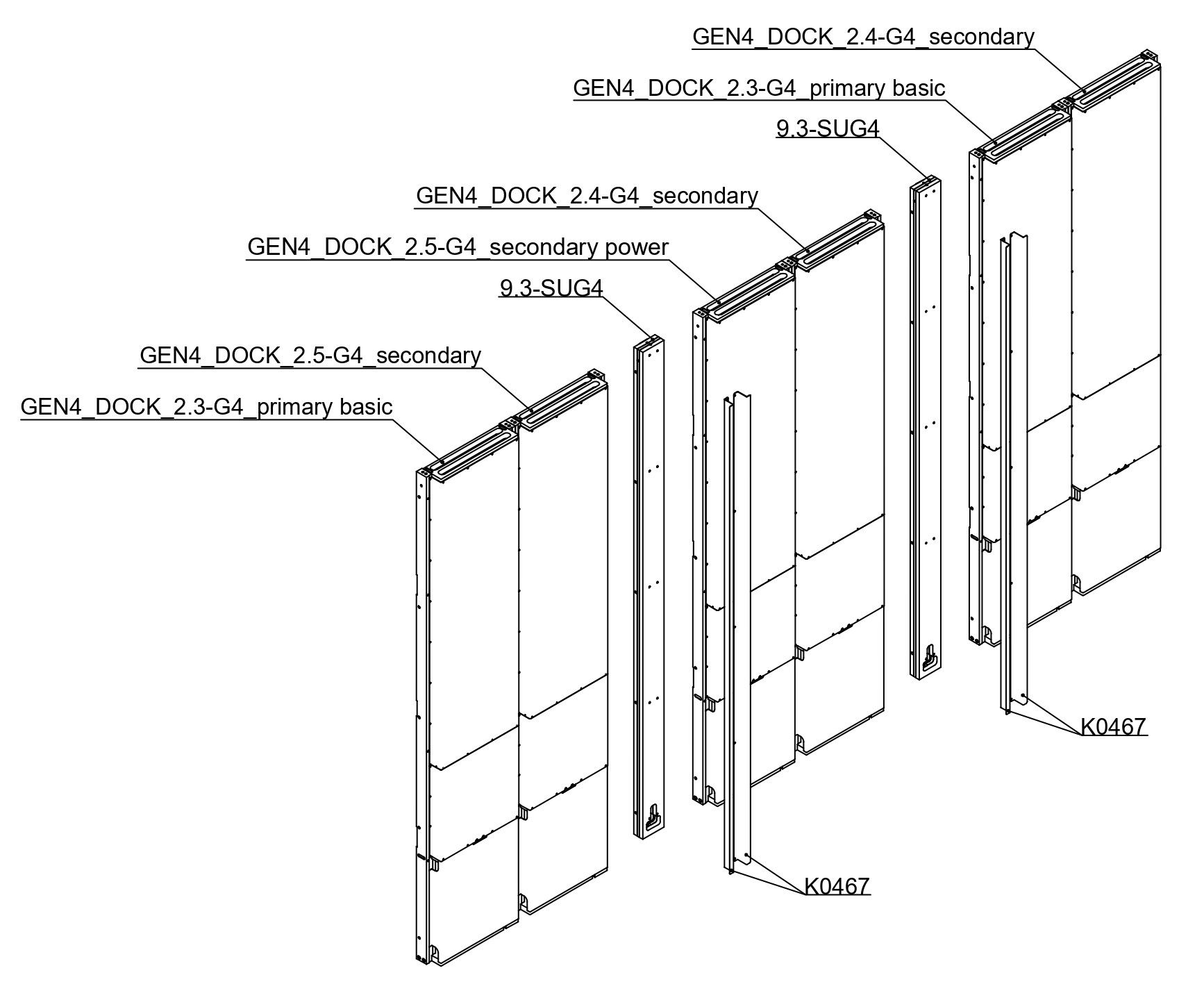 GEN4_DOCK_2.4-G4_secondary

GEN4_DOCK_2.3-G4_primary basic

9.3-SUG4

GEN4_DOCK_2.4-G4_secondary

GEN4_DOCK_2.5-G4_secondary power

9.3-SUG4

GEN4_DOCK_2.5-G4_secondary

GEN4_DOCK_2.3-G4_primary basic

K0467

K0467