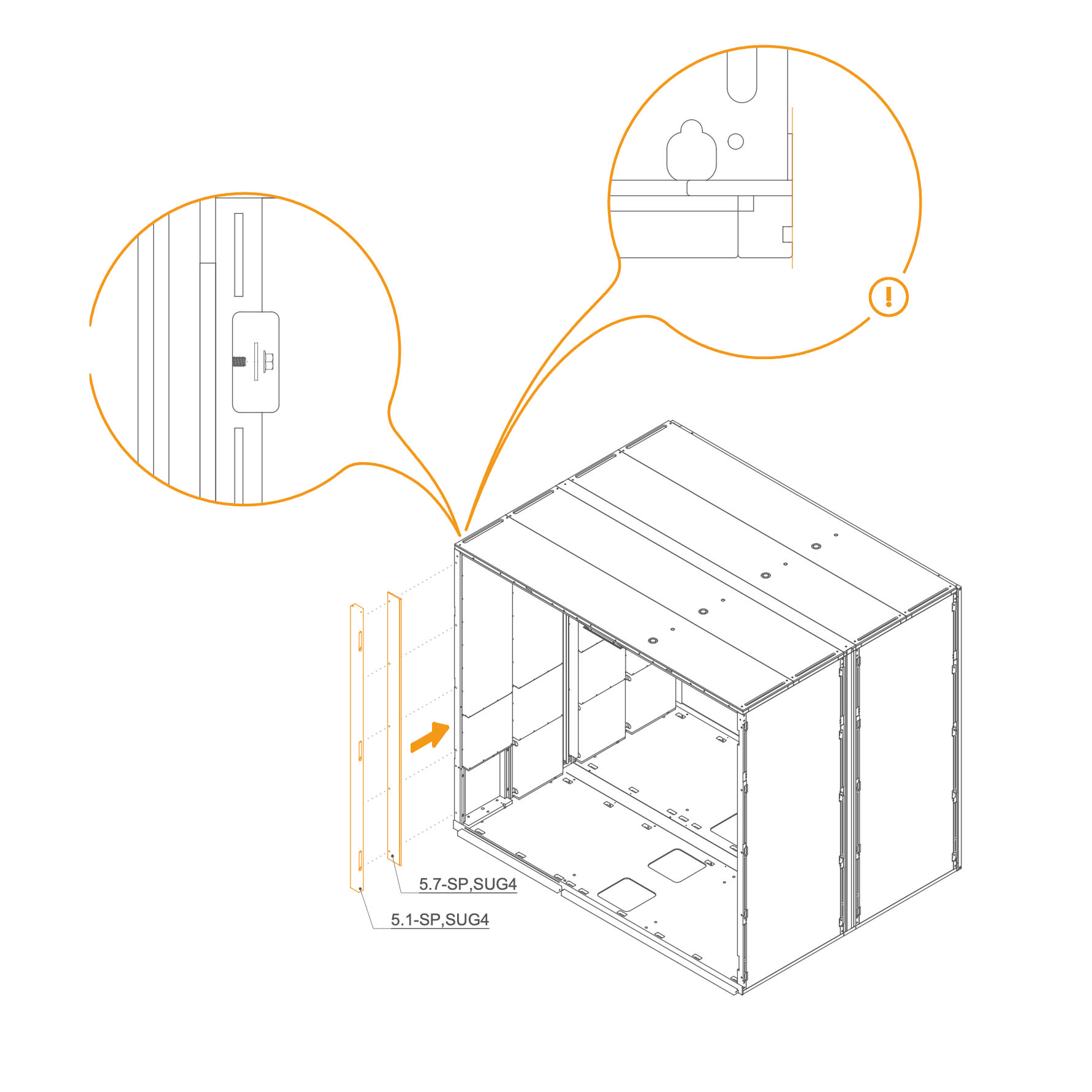 !

5.7-SP,SUG4

5.1-SP,SUG4