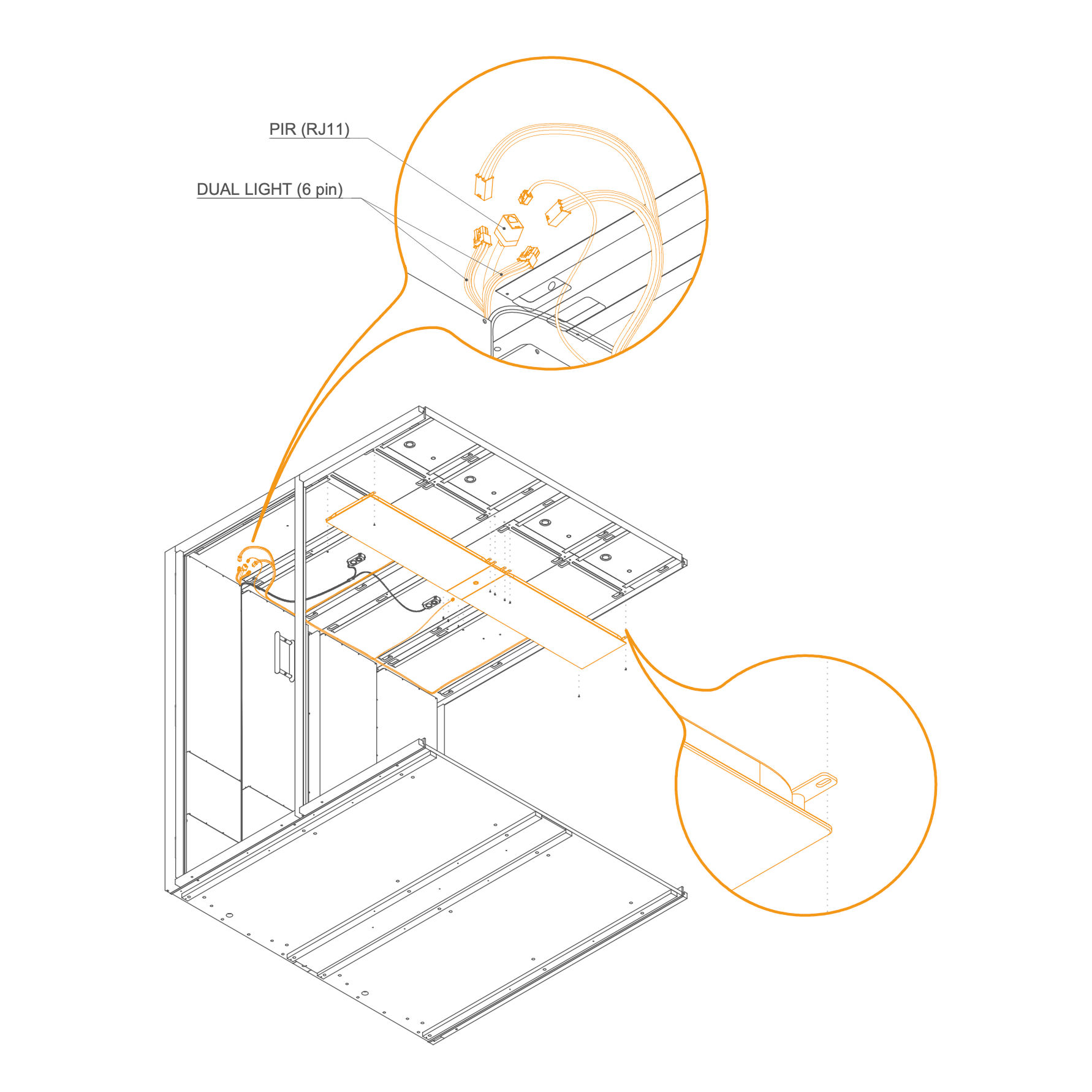 PIR (RJ11)

DUAL LIGHT (6 pin)