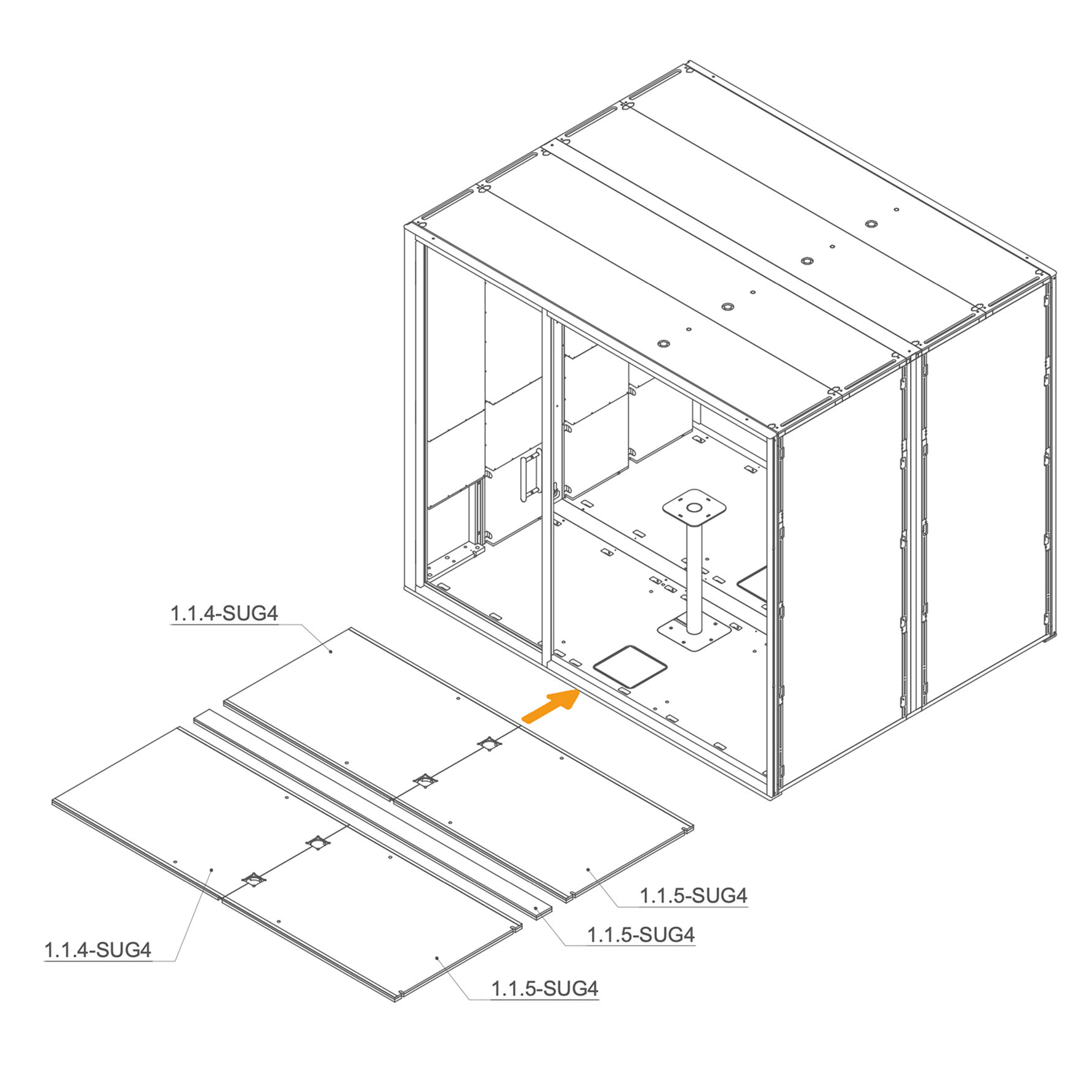 1.1.4-SUG4

1.1.5-SUG4

1.1.5-SUG4

1.1.4-SUG4

1.1.5-SUG4