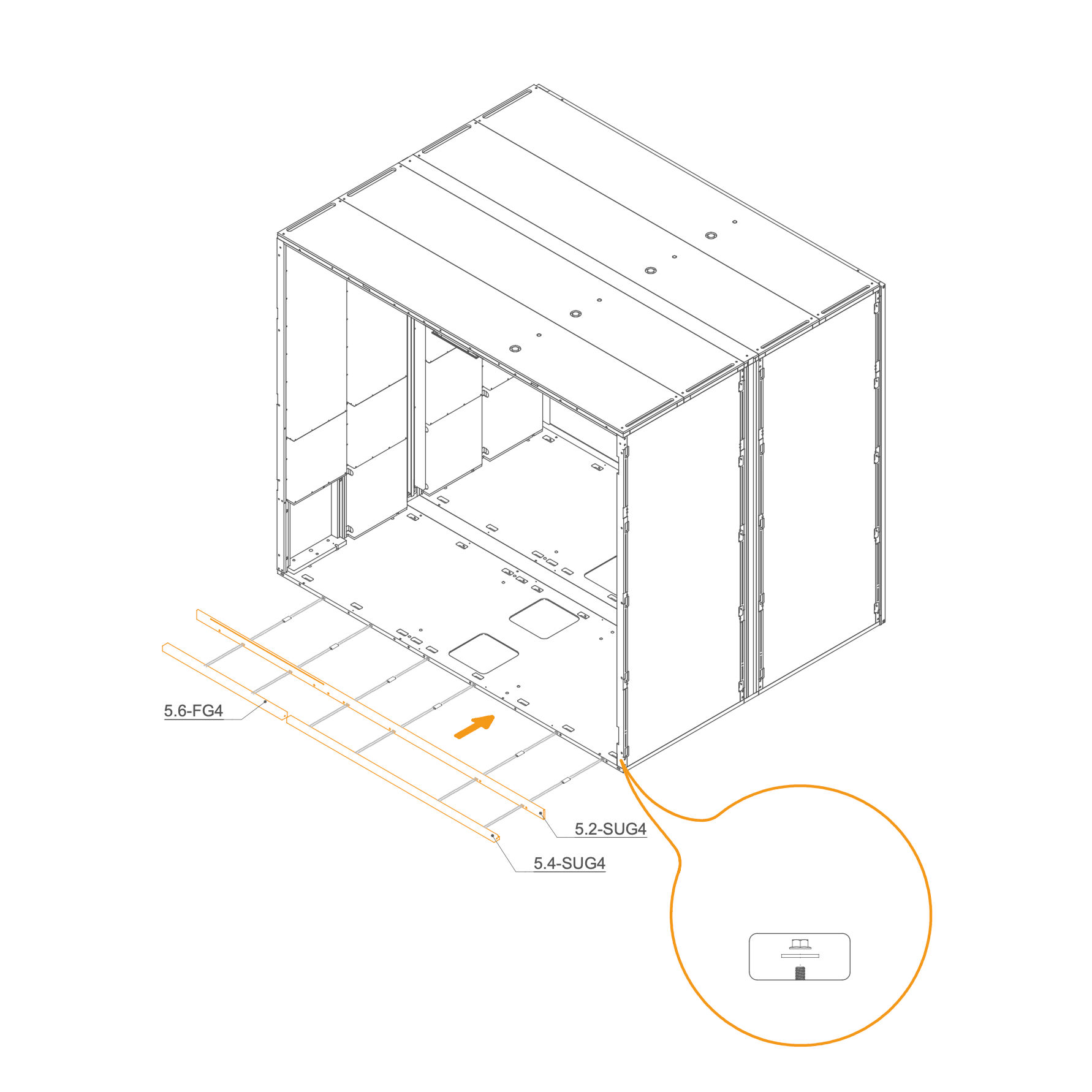 5.6-FG4

5.2-SUG4

5.4-SUG4