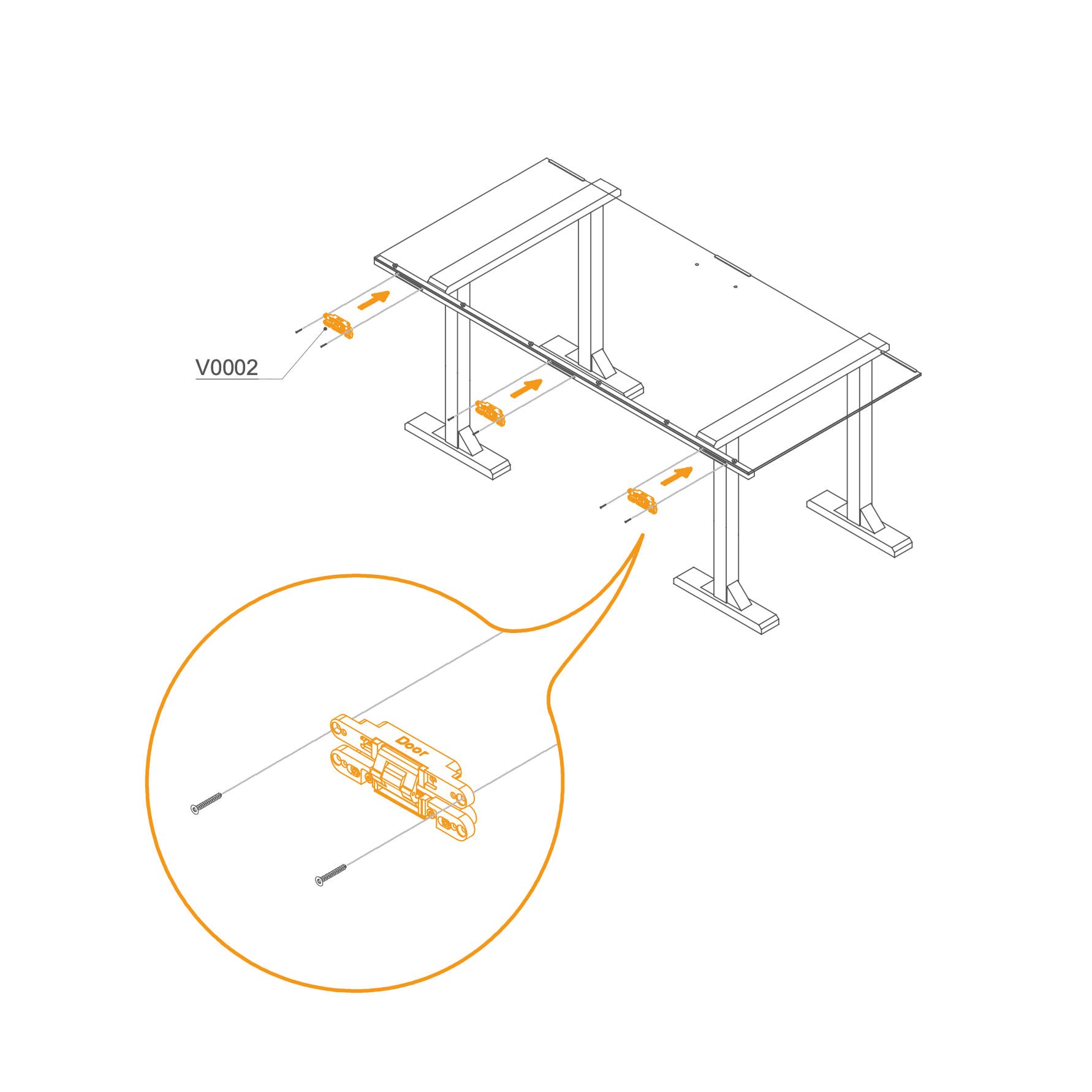 V0002

Door