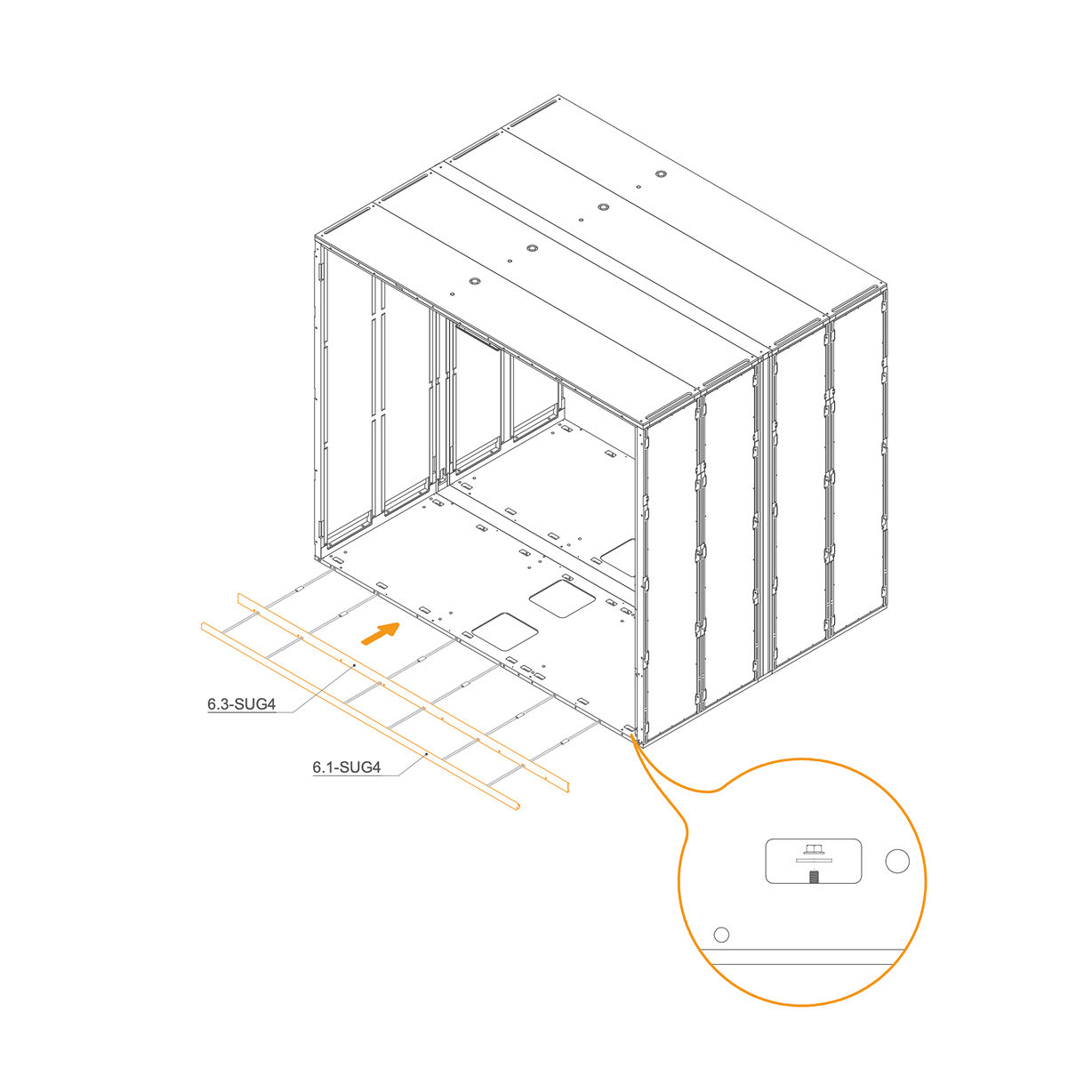 6.3-SUG4

6.1-SUG4