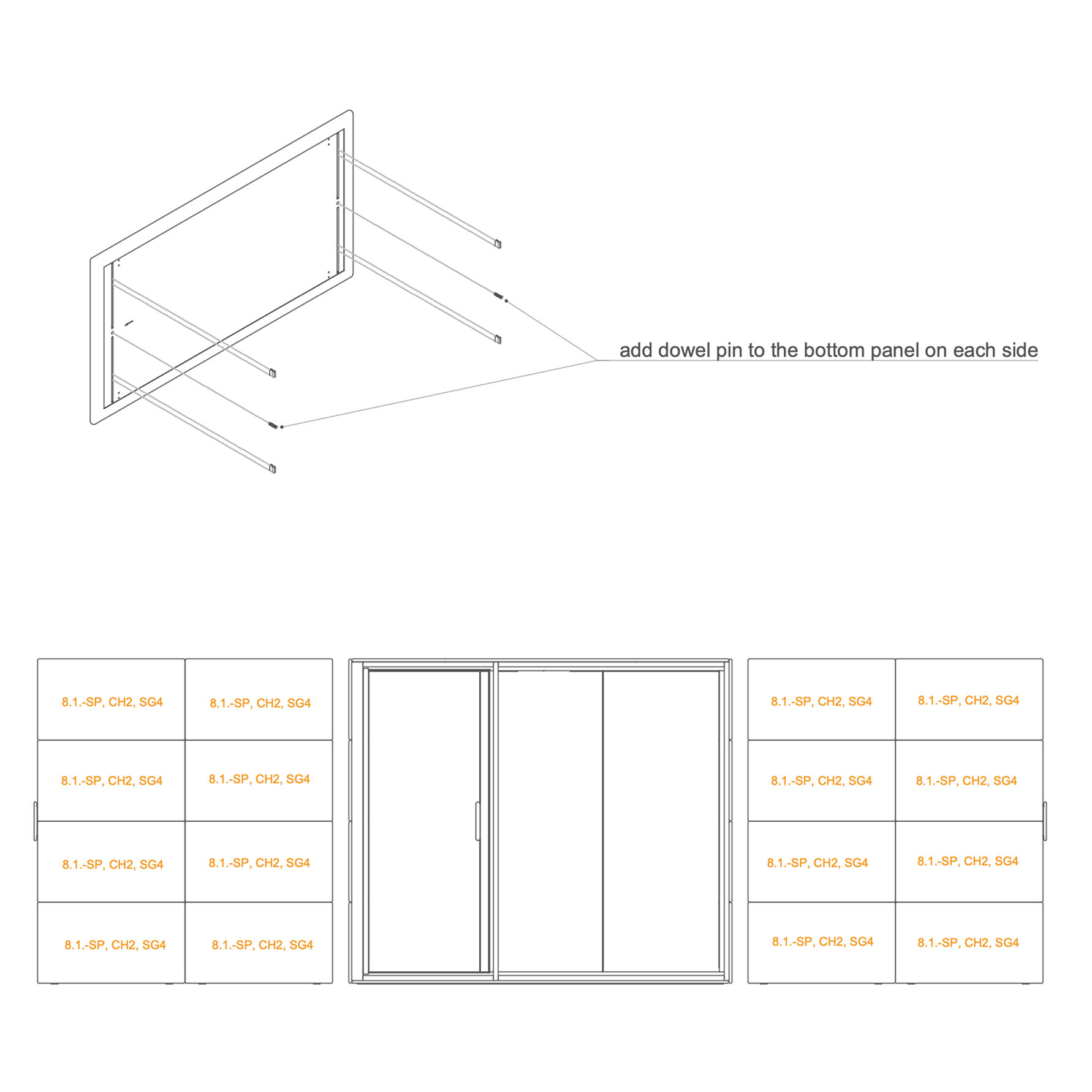 add dowel pin to the bottom panel on each side

8.1.-SP, CH2, SG4
8.1.-SP, CH2, SG4
8.1.-SP, CH2, SG4
8.1.-SP, CH2, SG4
8.1.-SP, CH2, SG4
8.1.-SP, CH2, SG4
8.1.-SP, CH2, SG4
8.1.-SP, CH2, SG4

8.1.-SP, CH2, SG4
8.1.-SP, CH2, SG4
8.1.-SP, CH2, SG4
8.1.-SP, CH2, SG4
8.1.-SP, CH2, SG4
8.1.-SP, CH2, SG4
8.1.-SP, CH2, SG4
8.1.-SP, CH2, SG4