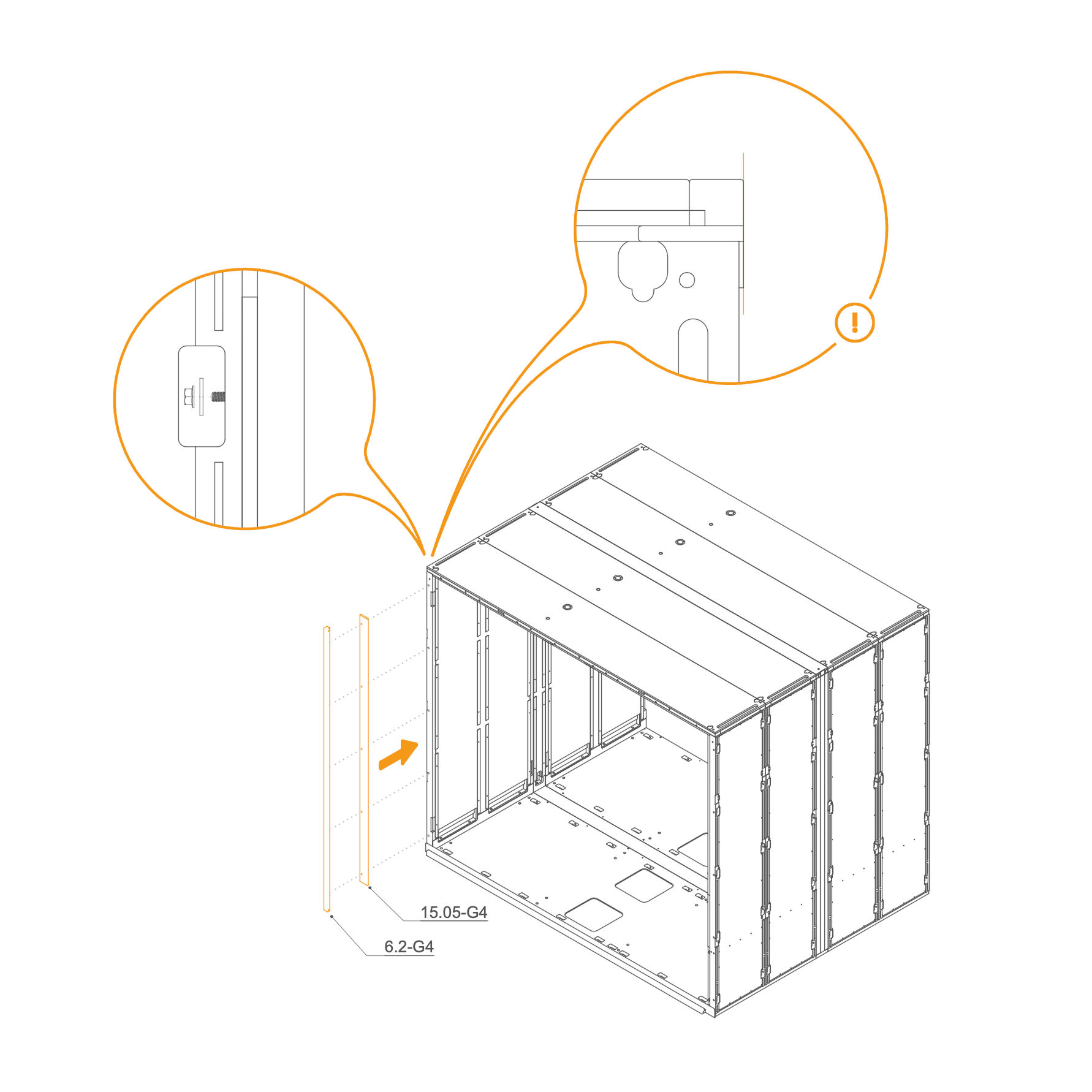 !

15.05-G4

6.2-G4