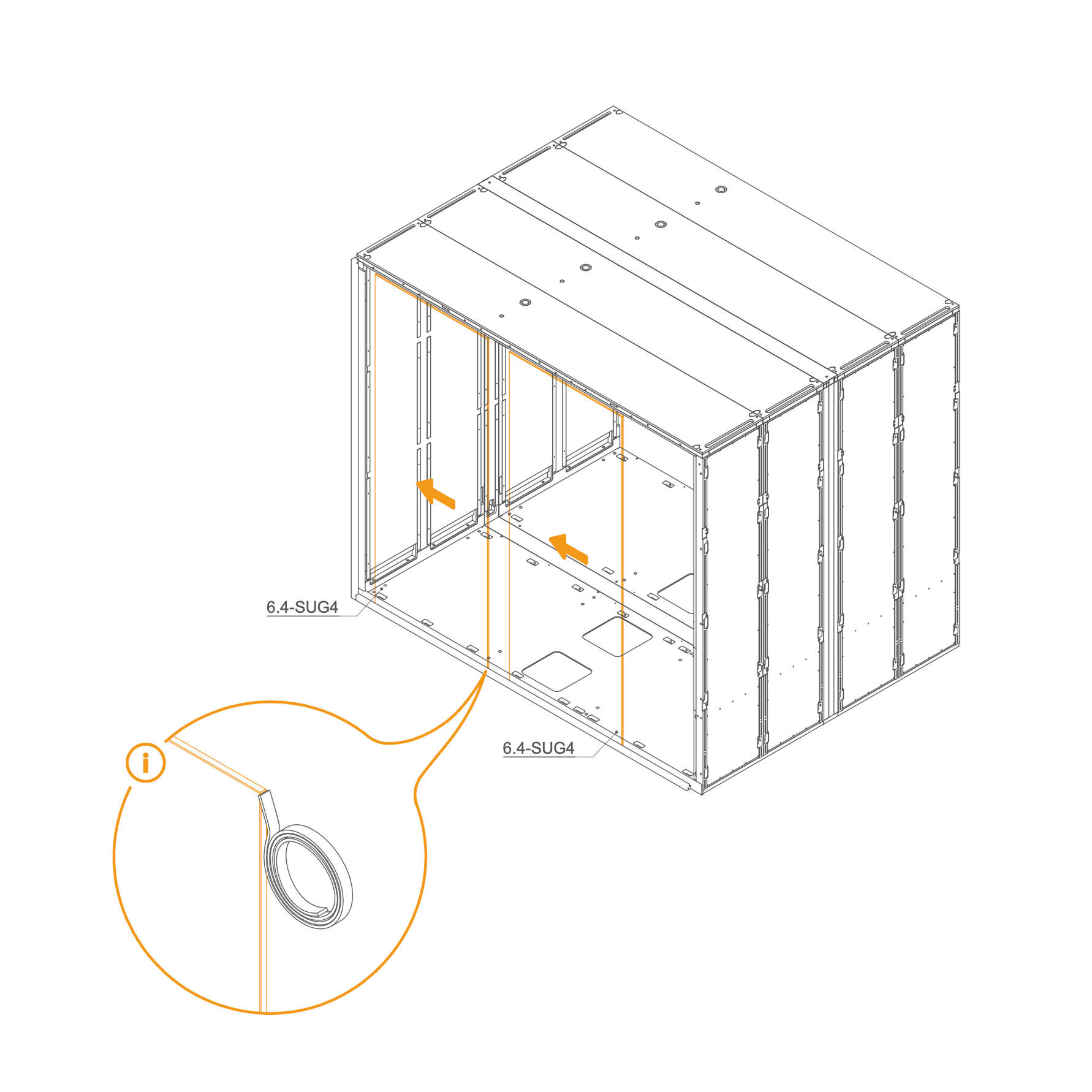 6.4-SUG4

6.4-SUG4

i