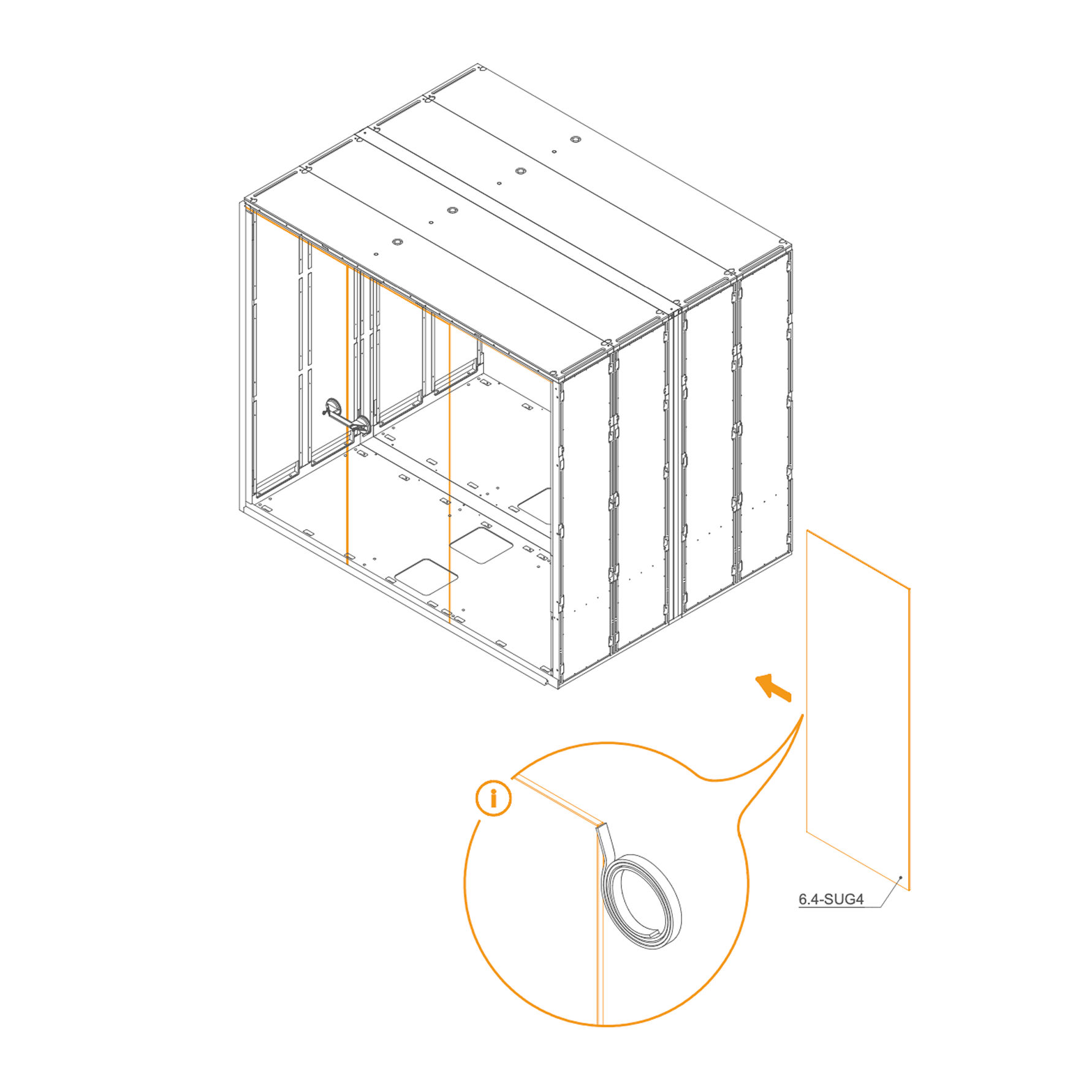 i

6.4-SUG4