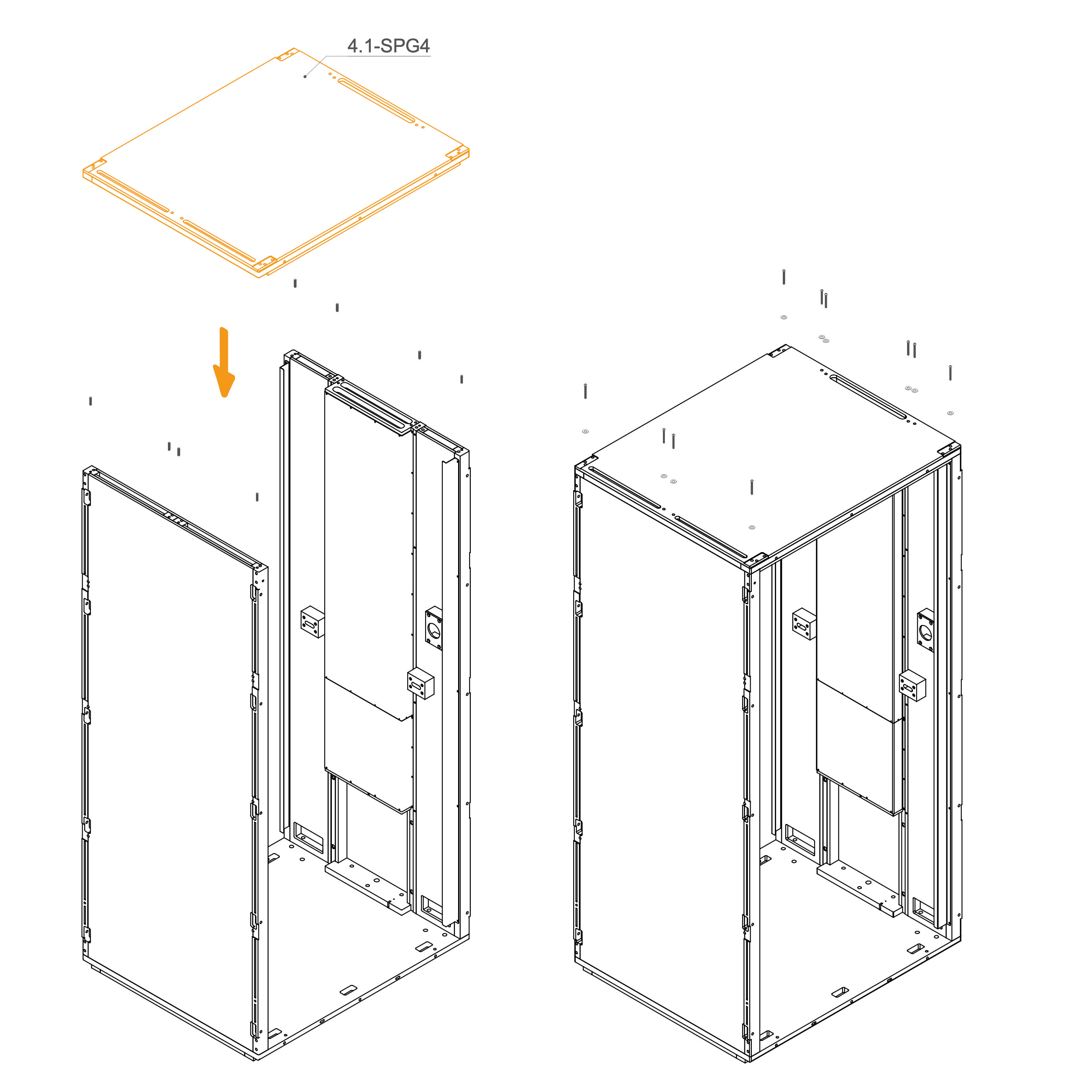 4.1-SPG4