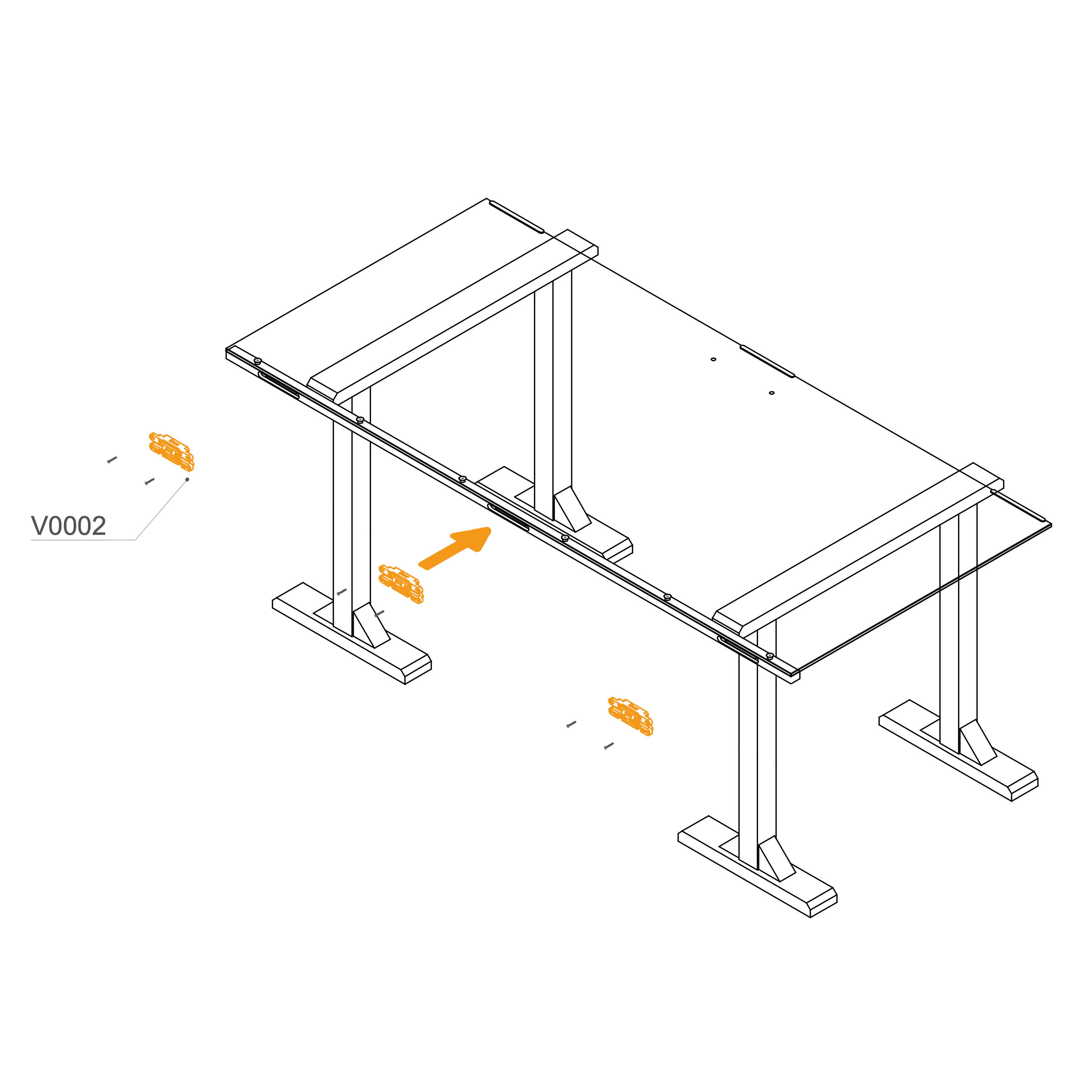 V0002