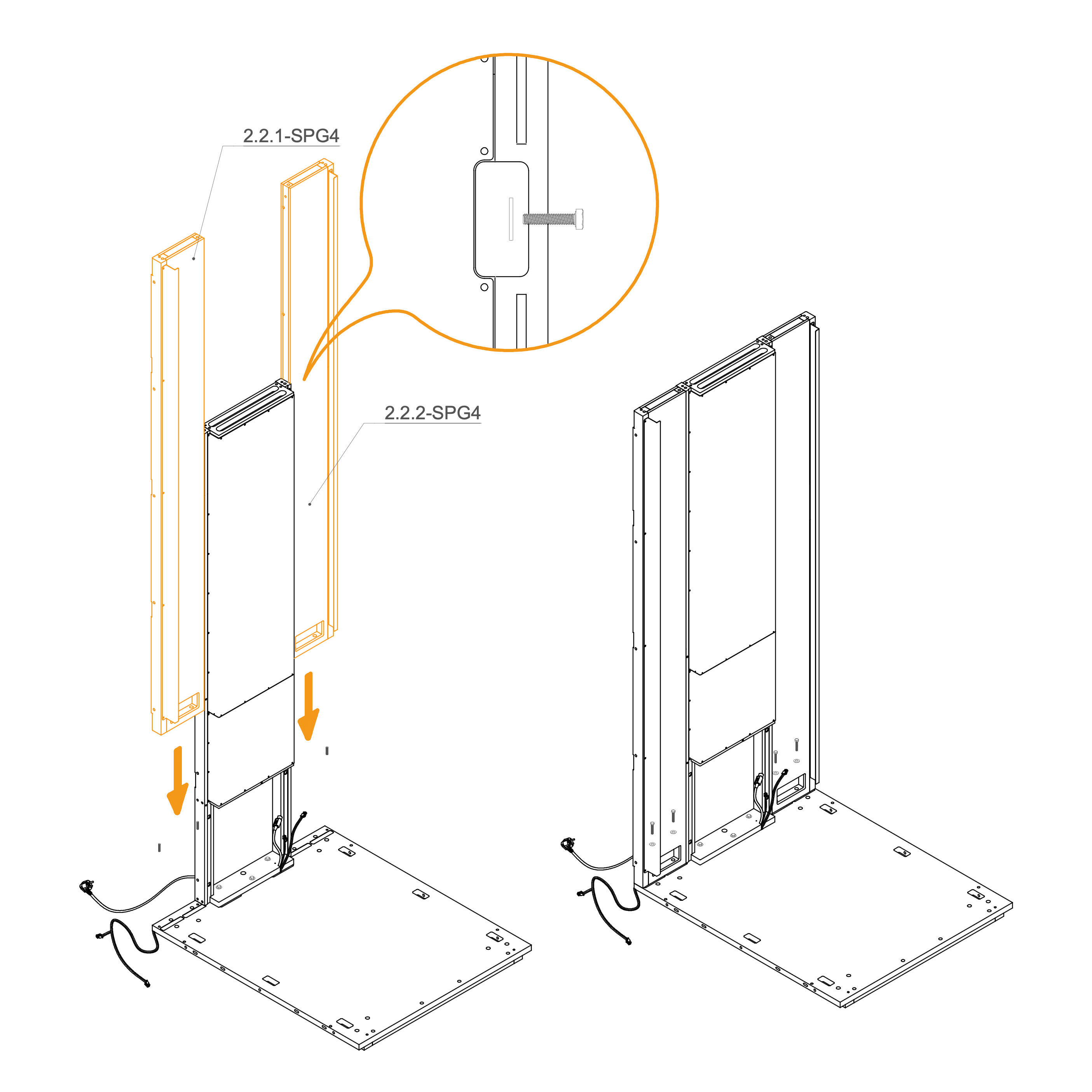 2.2.1-SPG4

2.2.2-SPG4