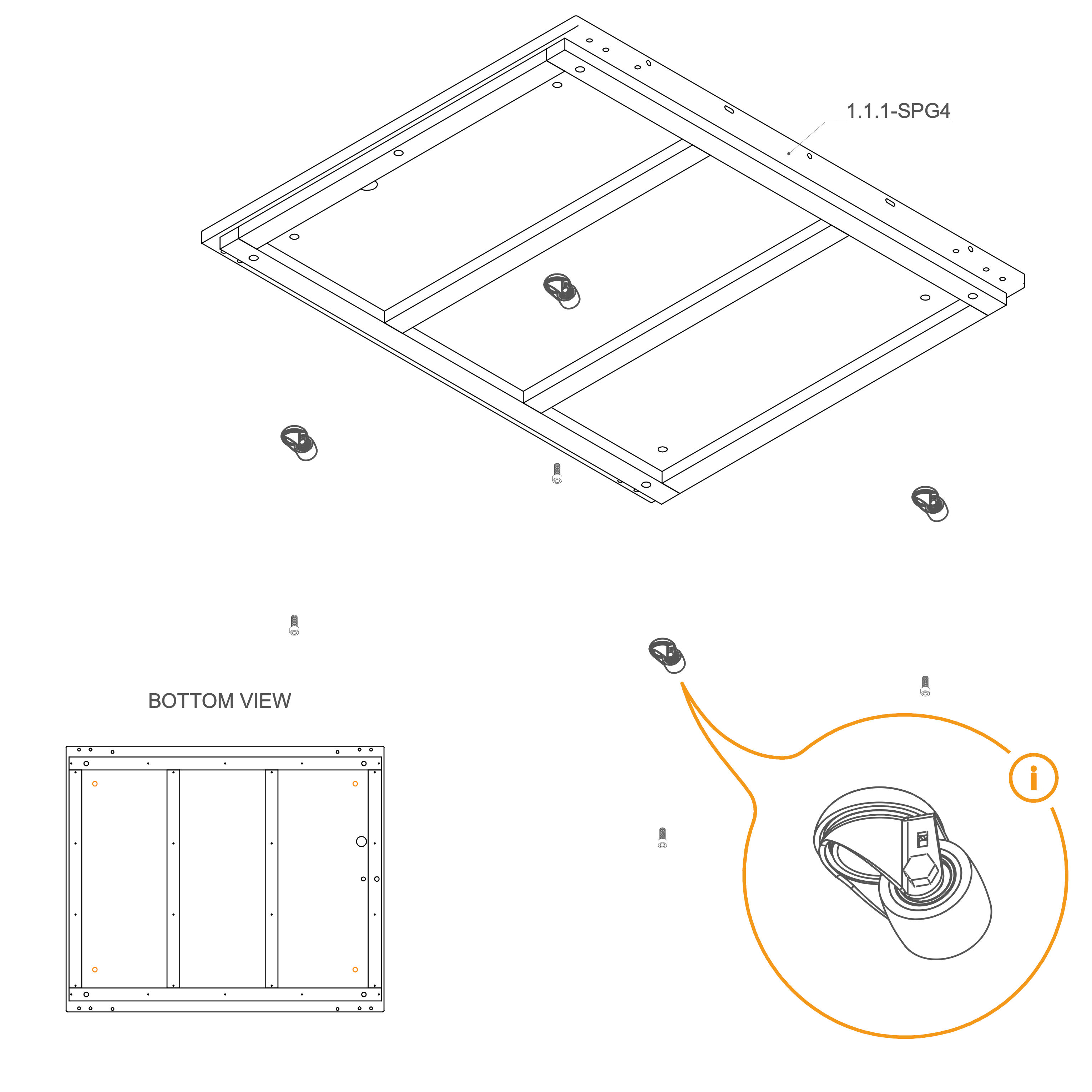 1.1.1-SPG4

BOTTOM VIEW

i