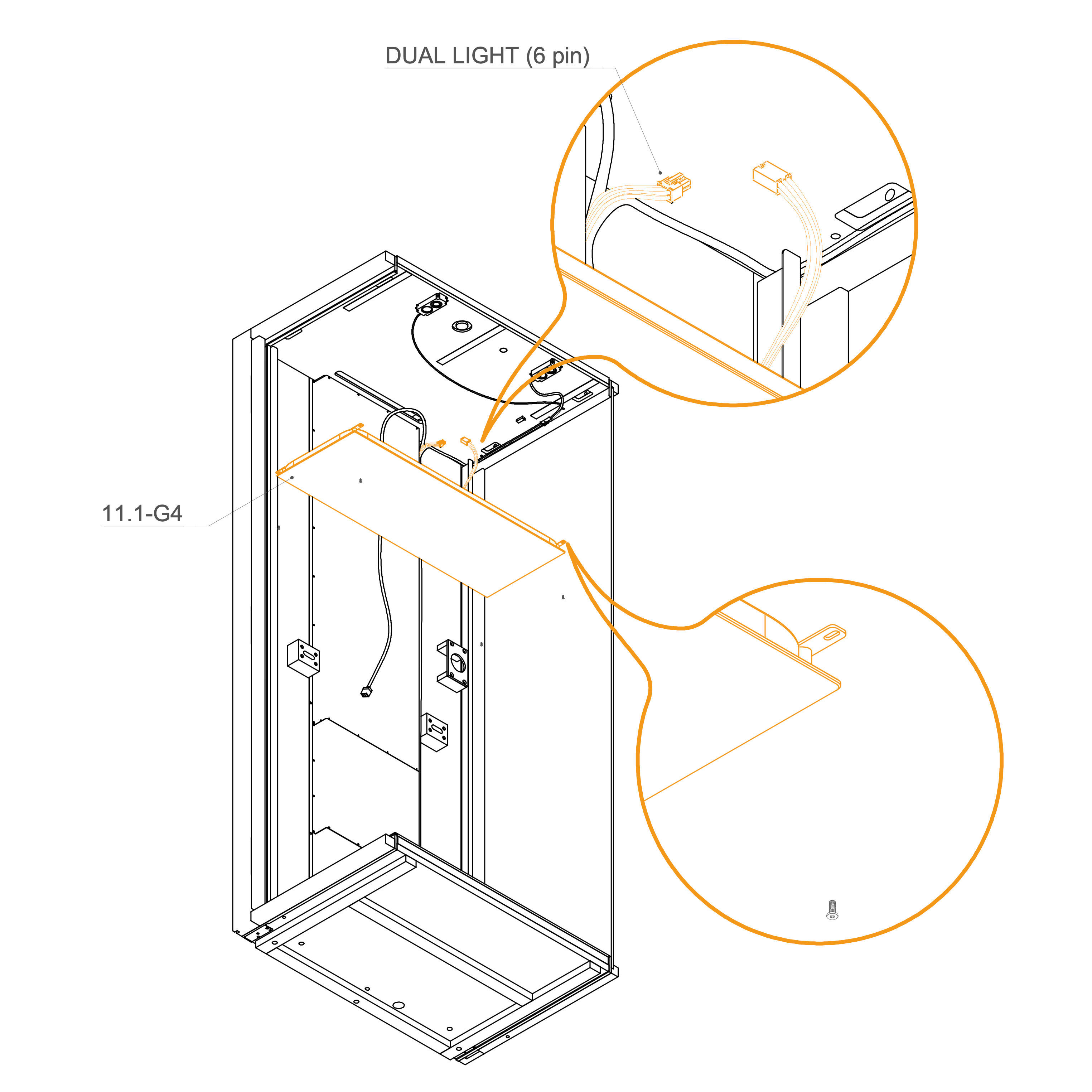 DUAL LIGHT (6 pin)

11.1-G4