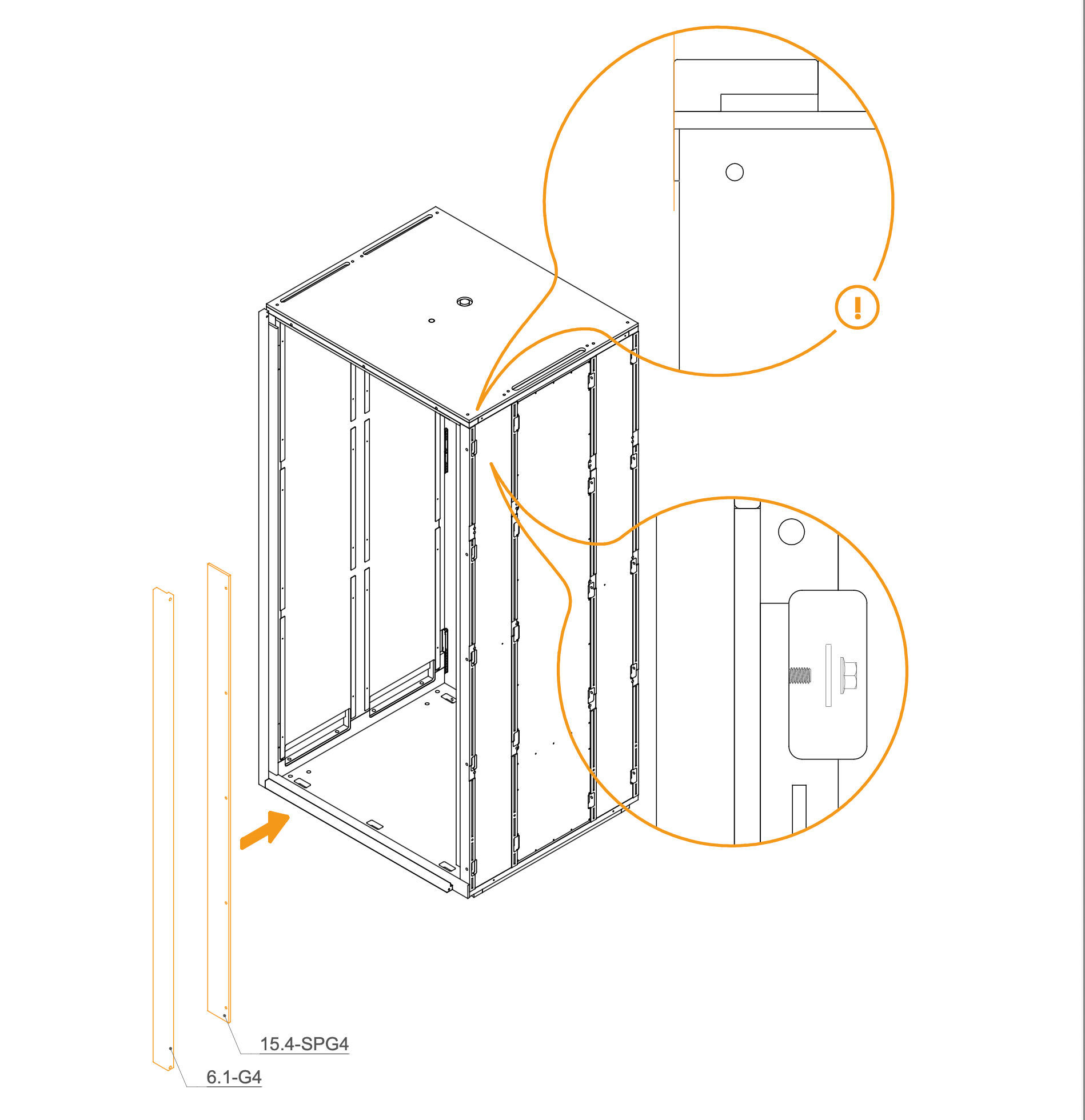 !

15.4-SPG4

6.1-G4