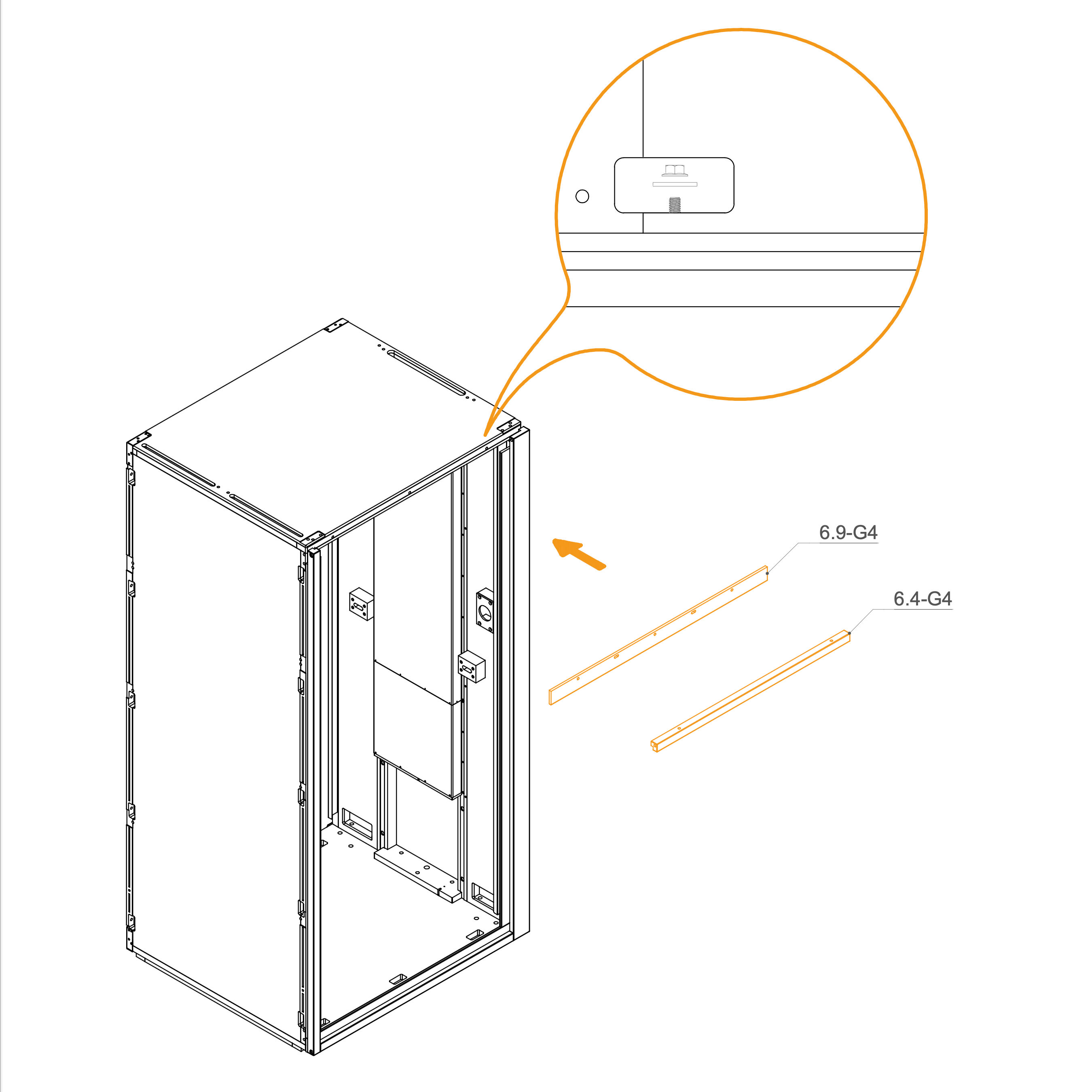 6.9-G4

6.4-G4