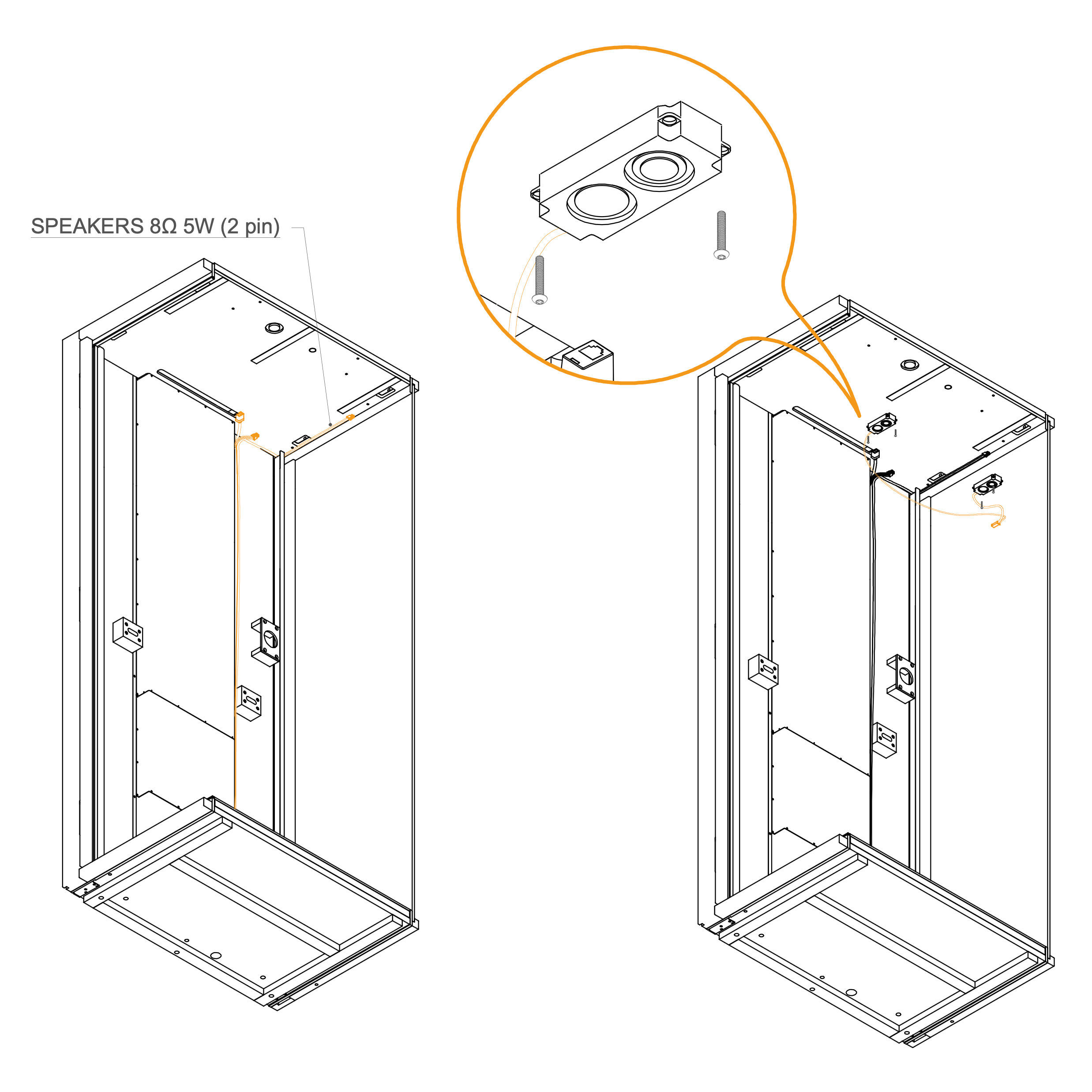 SPEAKERS 8Ω 5W (2 pin)